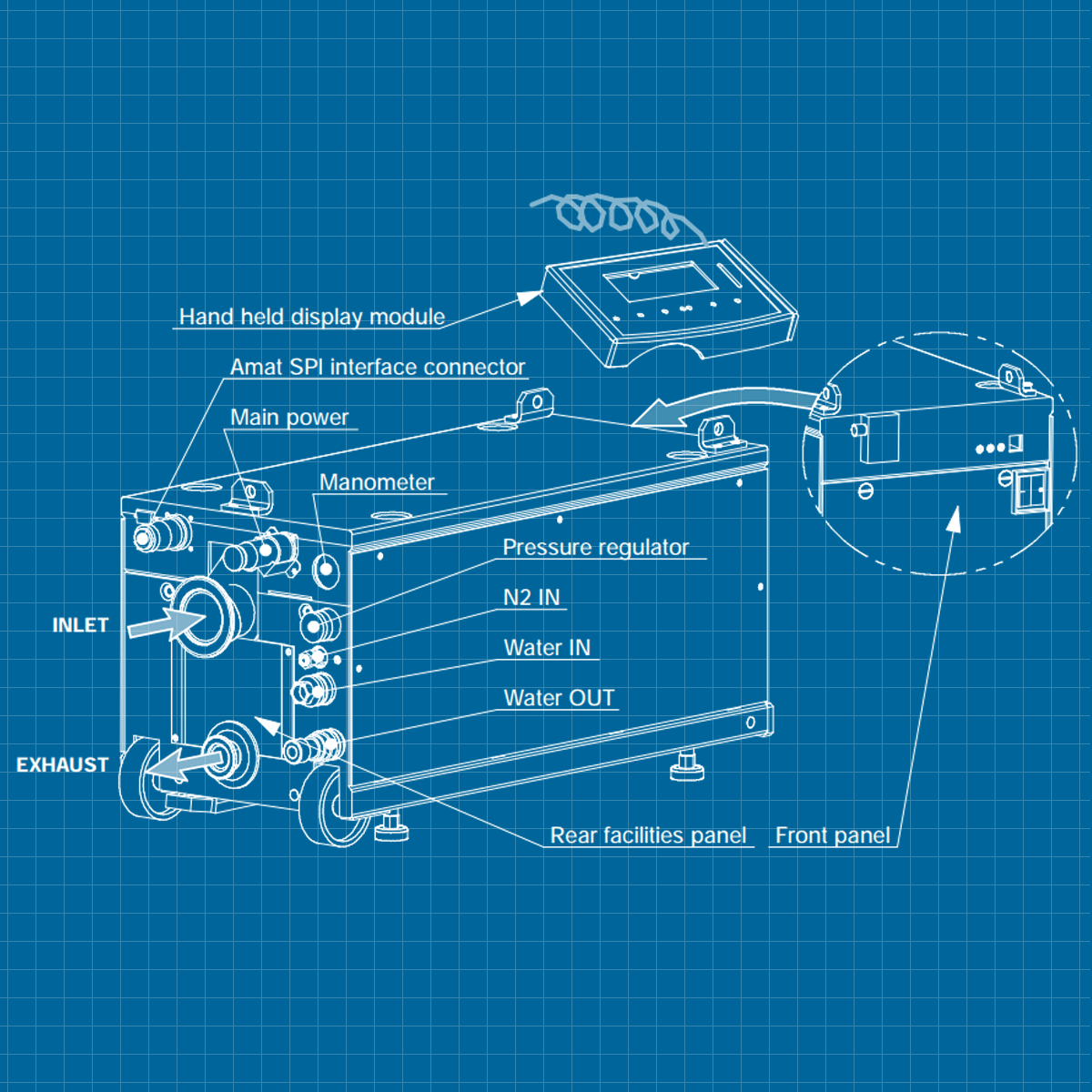 Hand held display module

Amat SPI interface connector

Main power

Manometer

Pressure regulator

N2 IN

Water IN

Water OUT

INLET

EXHAUST

Rear facilities panel

Front panel