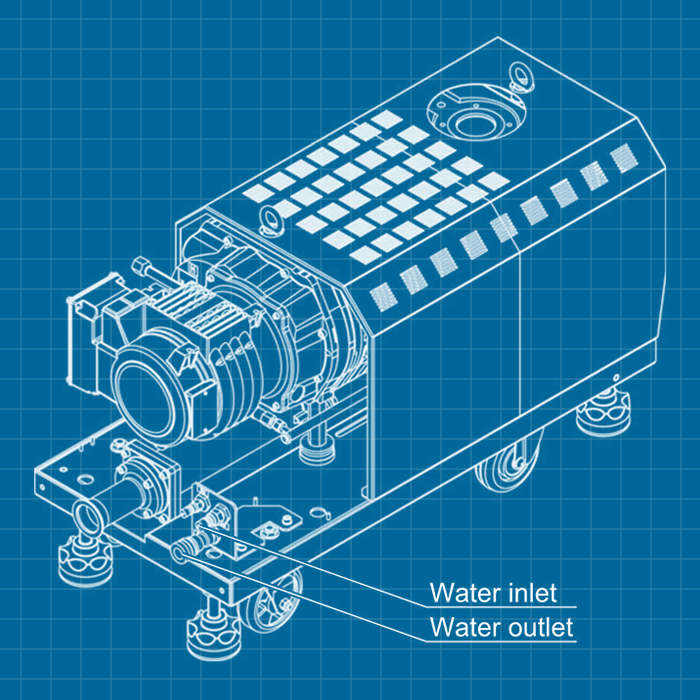 Water inlet
Water outlet