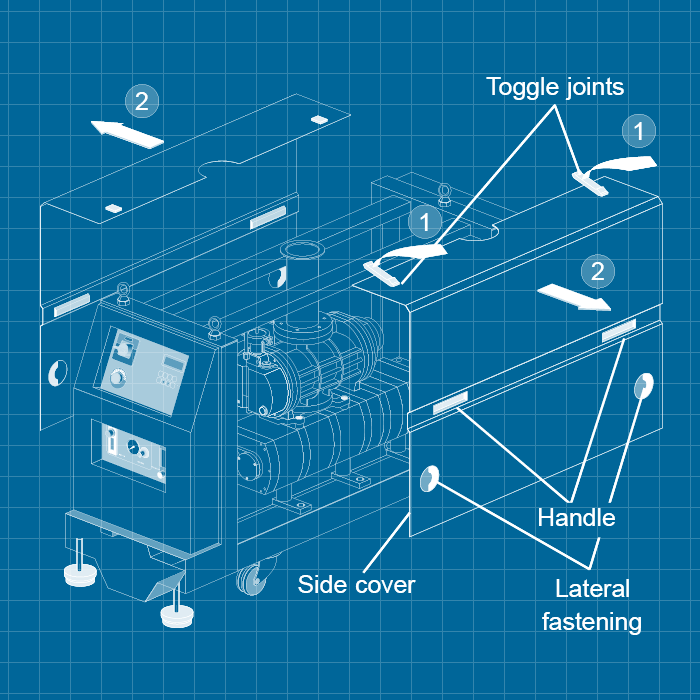 2

Toggle joints

1

1

2

Handle

Side cover

Lateral fastening