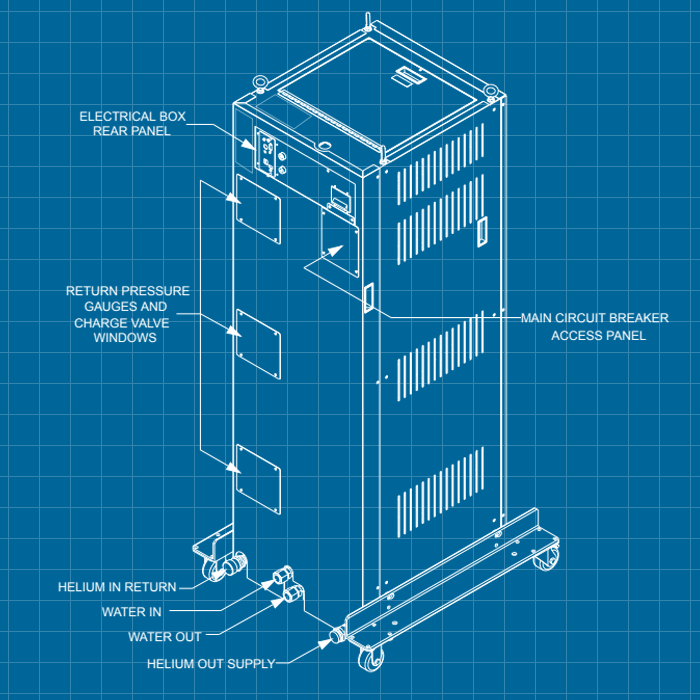 ELECTRICAL BOX
REAR PANEL

RETURN PRESSURE
GAUGES AND
CHARGE VALVE
WINDOWS

MAIN CIRCUIT BREAKER
ACCESS PANEL

HELIUM IN RETURN

WATER IN

WATER OUT

HELIUM OUT SUPPLY