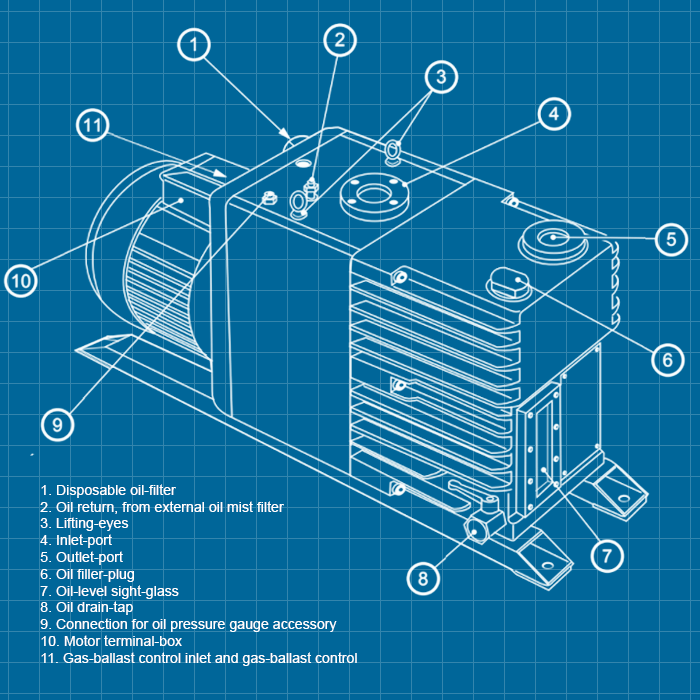 1
2
3
4
11
5
10
6
9
7
8

1. Disposable oil-filter
2. Oil return, from external oil mist filter
3. Lifting-eyes
4. Inlet-port
5. Outlet-port
6. Oil filler-plug
7. Oil-level sight-glass
8. Oil drain-tap
9. Connection for oil pressure gauge accessory
10. Motor terminal-box
11. Gas-ballast control inlet and gas-ballast control