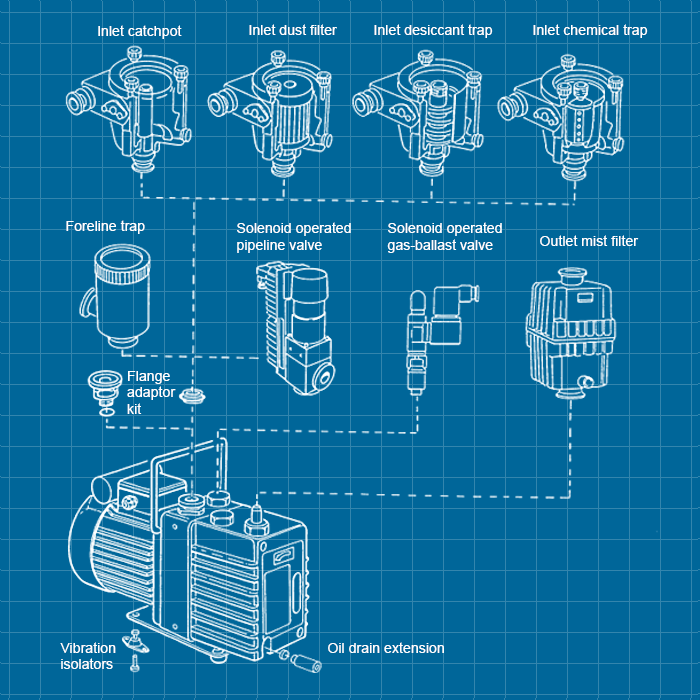 Inlet catchpot

Inlet dust filter

Inlet desiccant trap

Inlet chemical trap

Foreline trap

Solenoid operated pipeline valve

Solenoid operated gas-ballast valve

Outlet mist filter

Flange adaptor kit

Vibration isolators

Oil drain extension