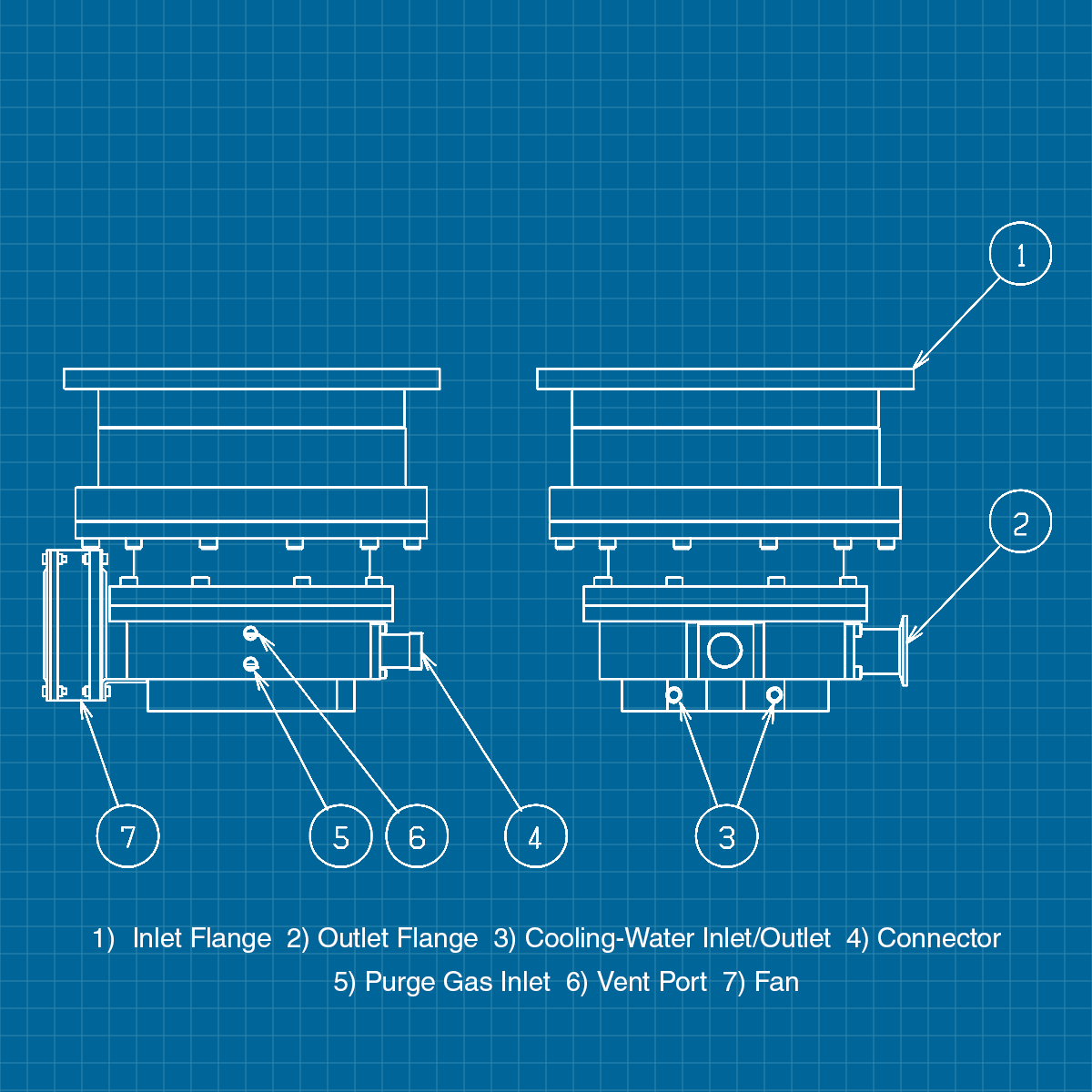 1

2

7

5

6

4

3

1) Inlet Flange 2) Outlet Flange 3) Cooling-Water Inlet/Outlet 4) Connector
5) Purge Gas Inlet 6) Vent Port 7) Fan