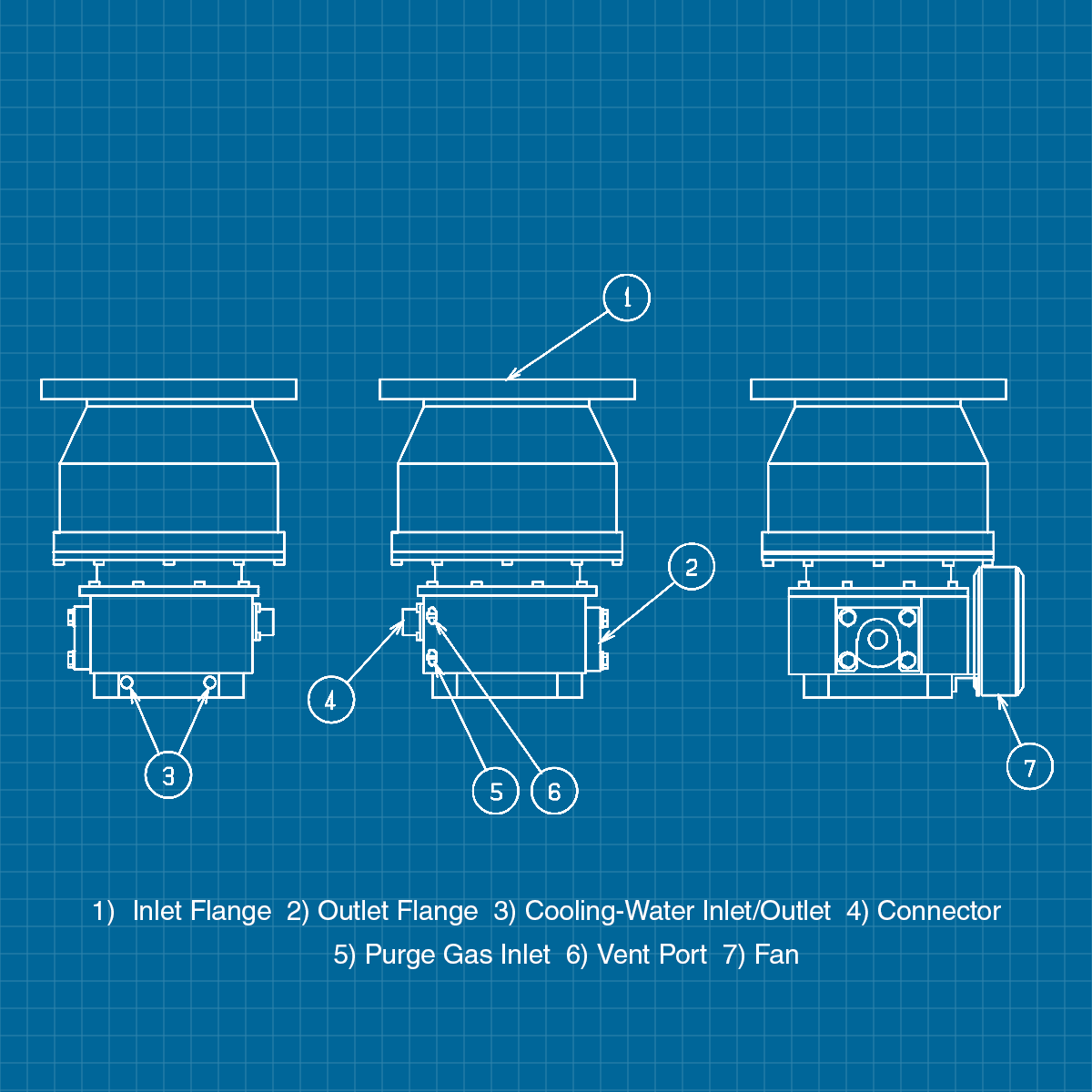 1

2

4

3

5

6

7

1) Inlet Flange 2) Outlet Flange 3) Cooling-Water Inlet/Outlet 4) Connector
5) Purge Gas Inlet 6) Vent Port 7) Fan