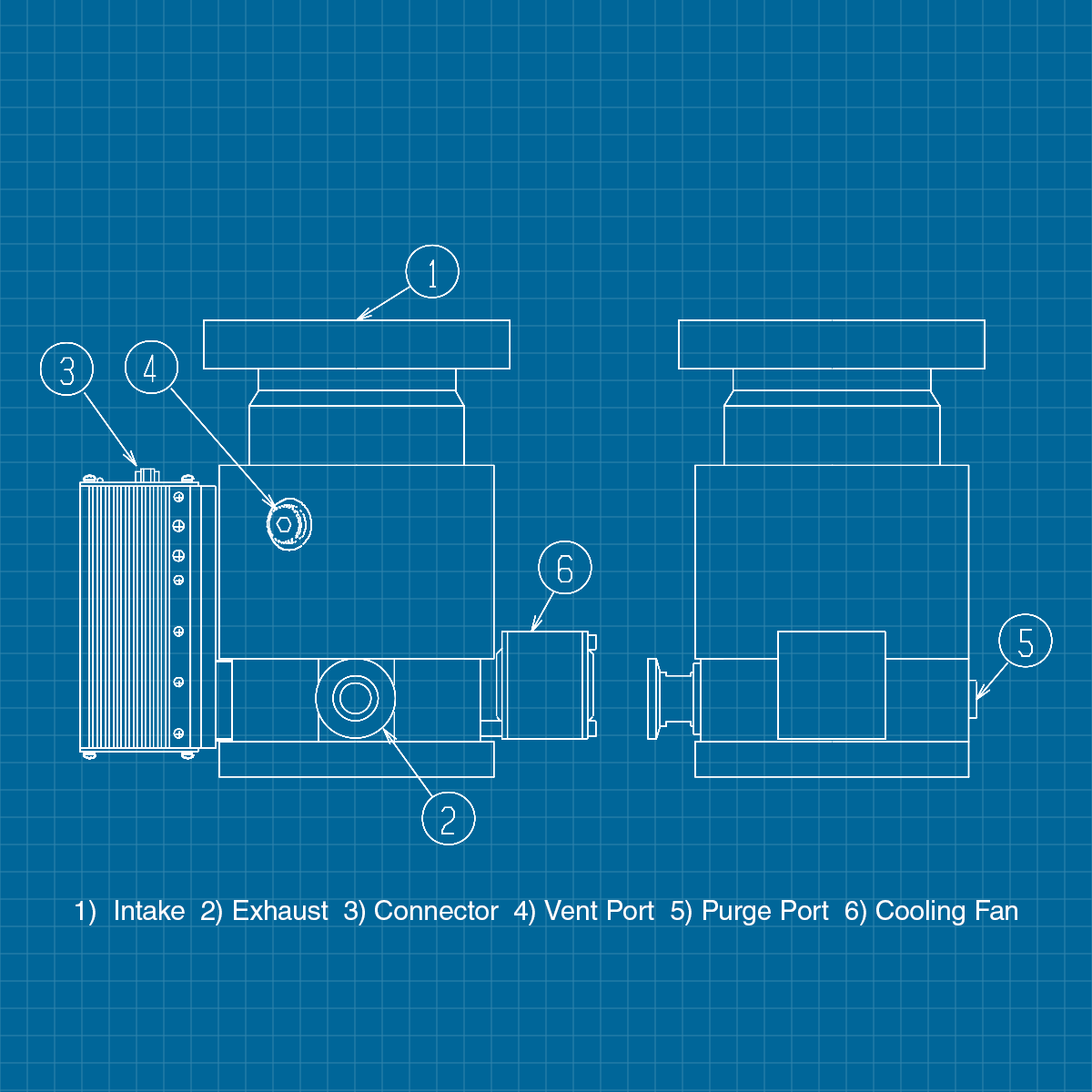 1

3

4

6

5

2

1) Intake 2) Exhaust 3) Connector 4) Vent Port 5) Purge Port 6) Cooling Fan