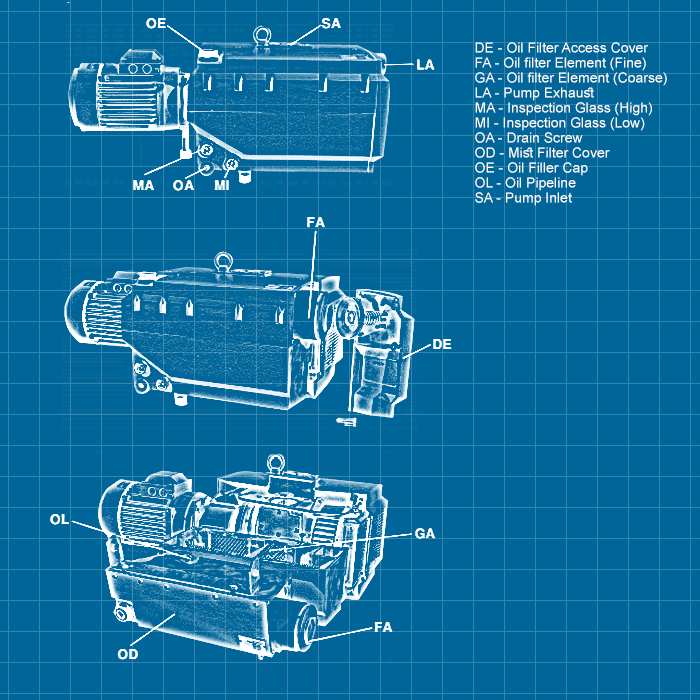 OE
SA
LA
MA
OA
MI

DE - Oil Filter Access Cover
FA - Oil filter Element (Fine)
GA - Oil filter Element (Coarse)
LA - Pump Exhaust
MA - Inspection Glass (High)
MI - Inspection Glass (Low)
OA - Drain Screw
OD - Mist Filter Cover
OE - Oil Filler Cap
OL - Oil Pipeline
SA - Pump Inlet

FA
DE

OL
GA
FA
OD