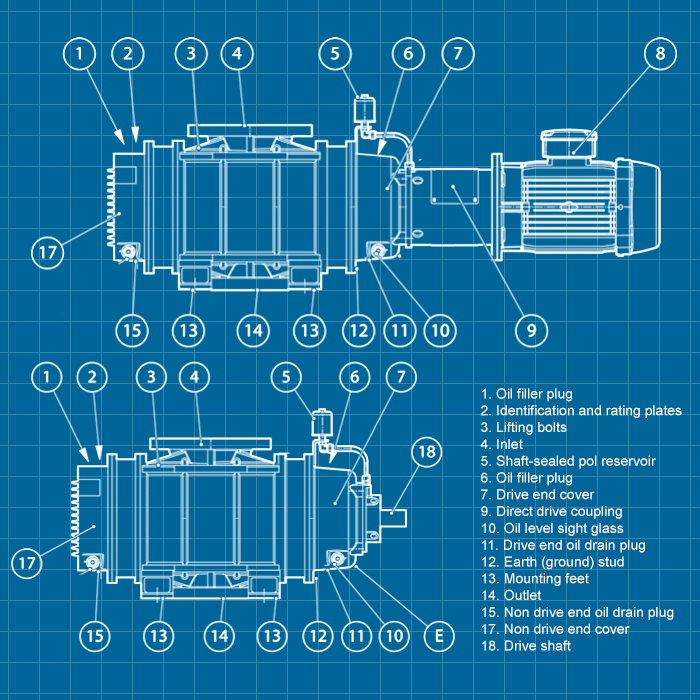 1
2
3
4
5
6
7
8
17
15
13
14
13
12
11
10
9

1
2
3
4
5
6
7
18
17
15
13
14
13
12
11
10
E

1. Oil filler plug
2. Identification and rating plates
3. Lifting bolts
4. Inlet
5. Shaft-sealed pol reservoir
6. Oil filler plug
7. Drive end cover
9. Direct drive coupling
10. Oil level sight glass
11. Drive end oil drain plug
12. Earth (ground) stud
13. Mounting feet
14. Outlet
15. Non drive end oil drain plug
17. Non drive end cover
18. Drive shaft