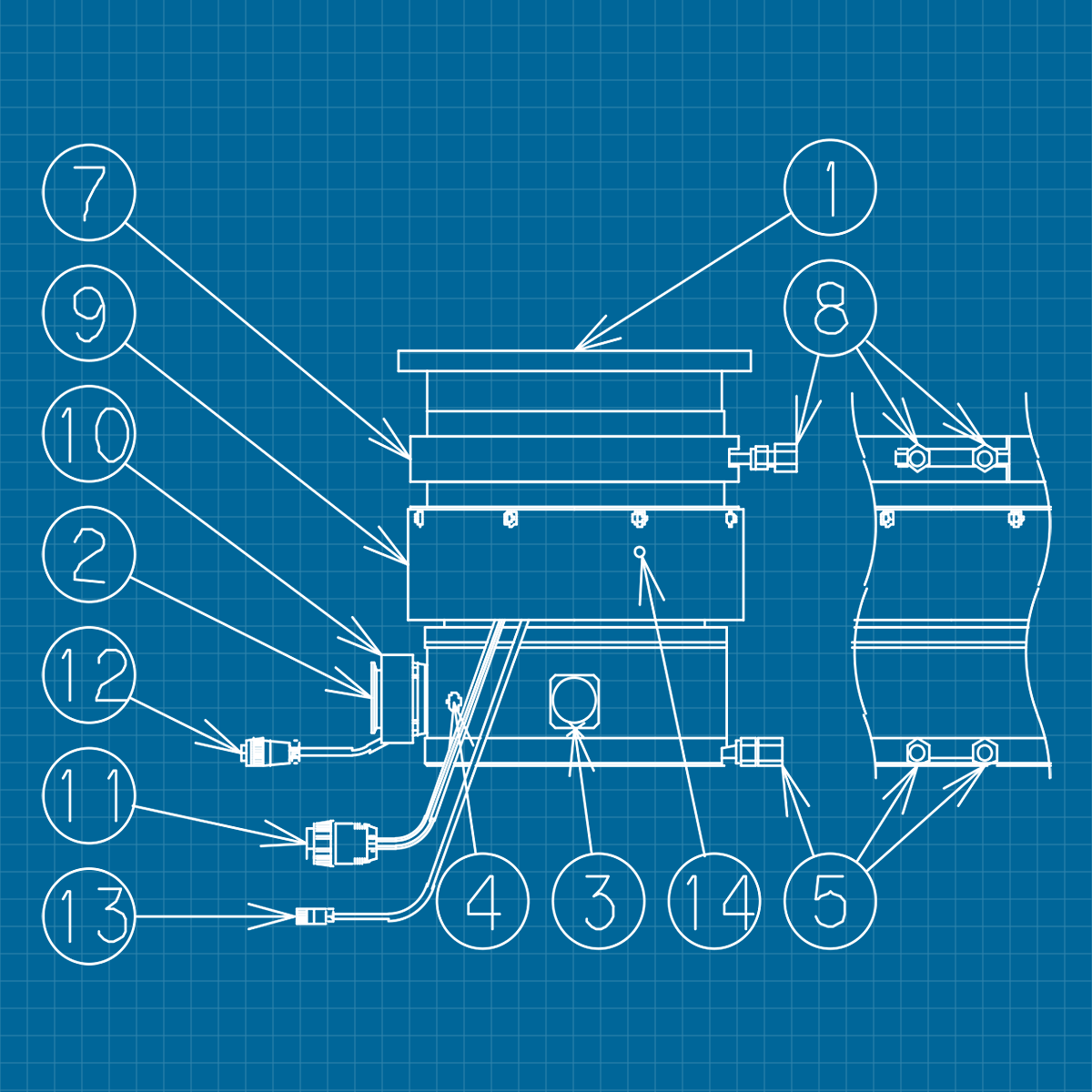 7
9
10
2
12
11
13
1
8
4
3
14
5