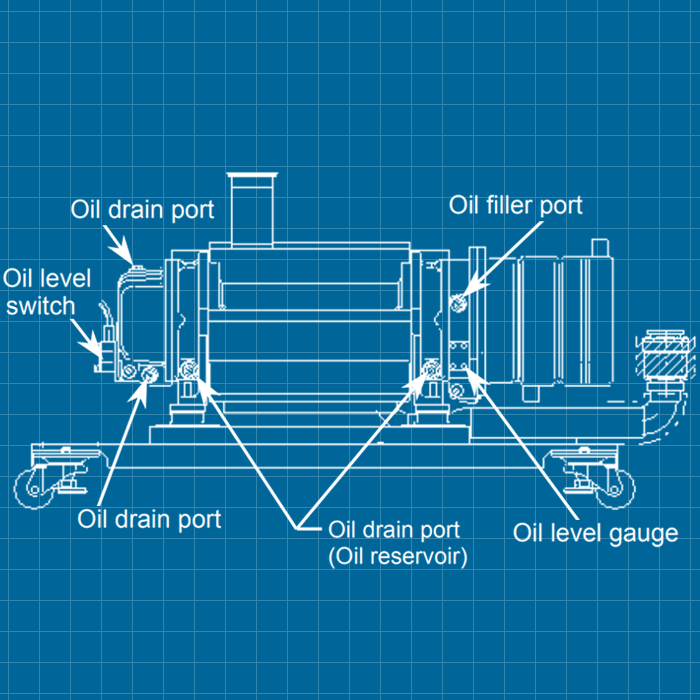 Oil drain port

Oil filler port

Oil level switch

Oil drain port

Oil drain port
(Oil reservoir)

Oil level gauge