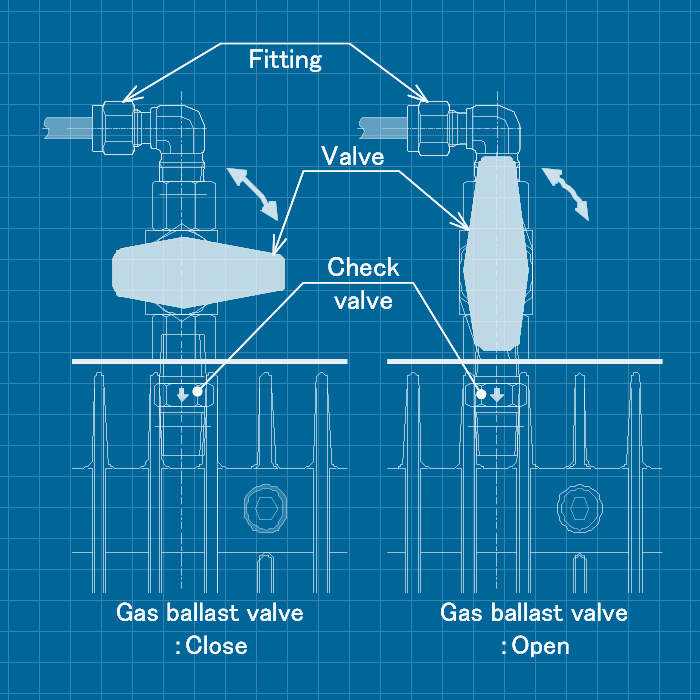 Fitting

Valve

Check valve

Gas ballast valve
: Close

Gas ballast valve
: Open