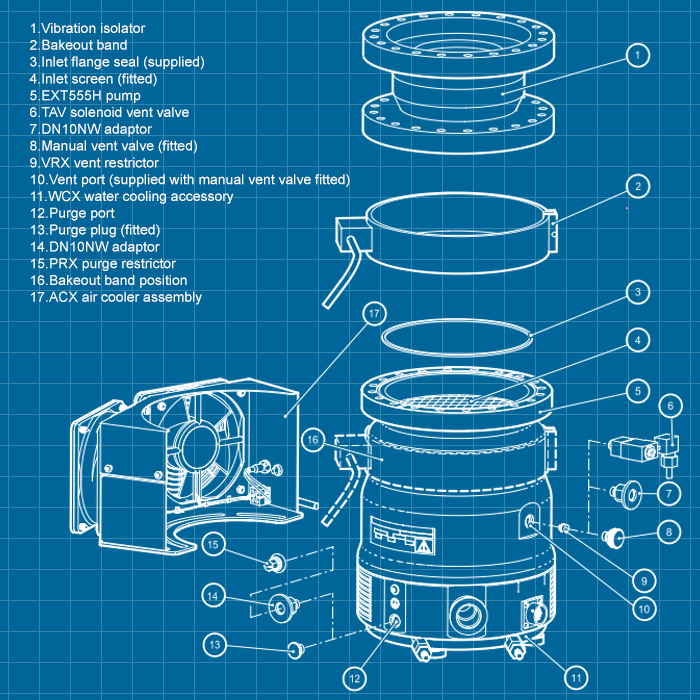 1.Vibration isolator
2.Bakeout band
3.Inlet flange seal (supplied)
4.Inlet screen (fitted)
5.EXT555H pump
6.TAV solenoid vent valve
7.DN10NW adaptor
8.Manual vent valve (fitted)
9.VRX vent restrictor
10.Vent port (supplied with manual vent valve fitted)
11.WCX water cooling accessory
12.Purge port
13.Purge plug (fitted)
14.DN10NW adaptor
15.PRX purge restrictor
16.Bakeout band position
17.ACX air cooler assembly

1
2
3
17
4
5
6
16
7
8
15
9
14
10
13
12
11