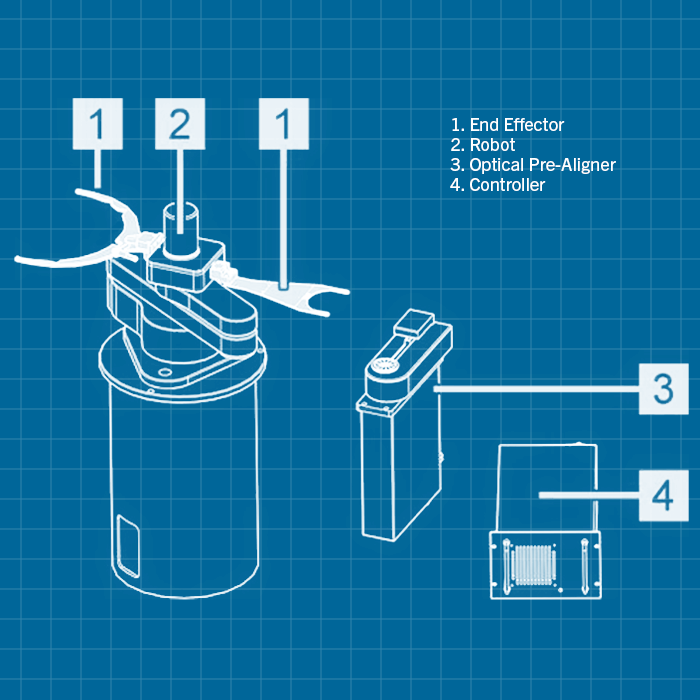 1
2
1

1. End Effector
2. Robot
3. Optical Pre-Aligner
4. Controller

3
4