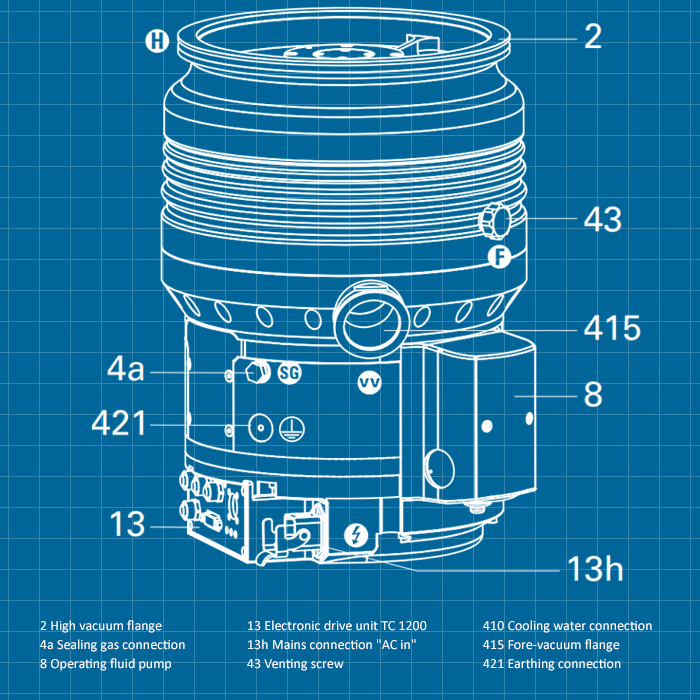 H

2

43

F

415

4a

SG

VV

8

421

13

13h

2 High vacuum flange
4a Sealing gas connection
8 Operating fluid pump

13 Electronic drive unit TC 1200
13h Mains connection "AC in"
43 Venting screw

410 Cooling water connection
415 Fore-vacuum flange
421 Earthing connection