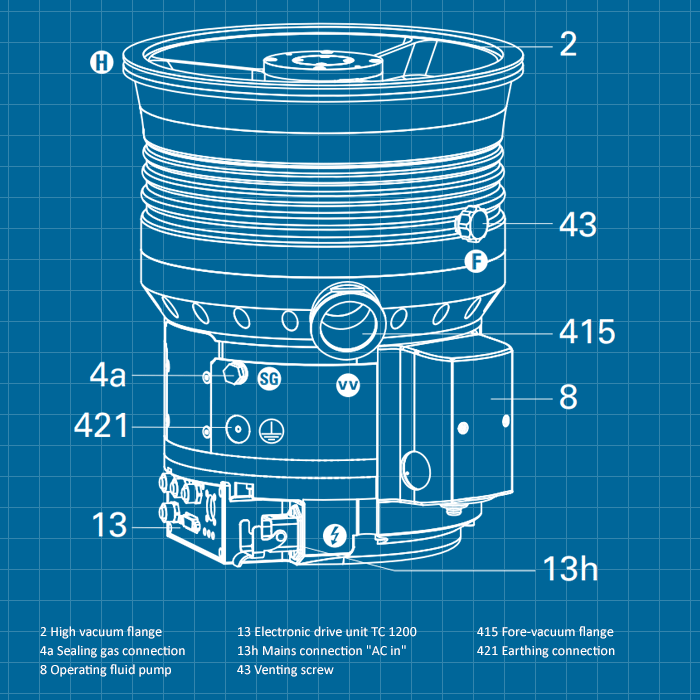 H

2

43

F

415

4a

SG

VV

8

421

13

13h

2 High vacuum flange
4a Sealing gas connection
8 Operating fluid pump

13 Electronic drive unit TC 1200
13h Mains connection "AC in"
43 Venting screw

415 Fore-vacuum flange
421 Earthing connection