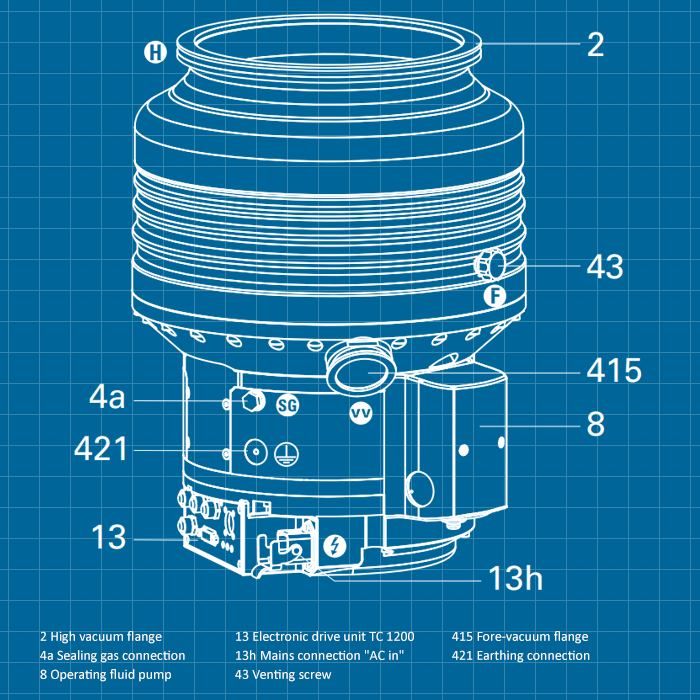 H

2

43

F

415

4a

SG

VV

8

421

13

13h

2 High vacuum flange
4a Sealing gas connection
8 Operating fluid pump

13 Electronic drive unit TC 1200
13h Mains connection "AC in"
43 Venting screw

415 Fore-vacuum flange
421 Earthing connection