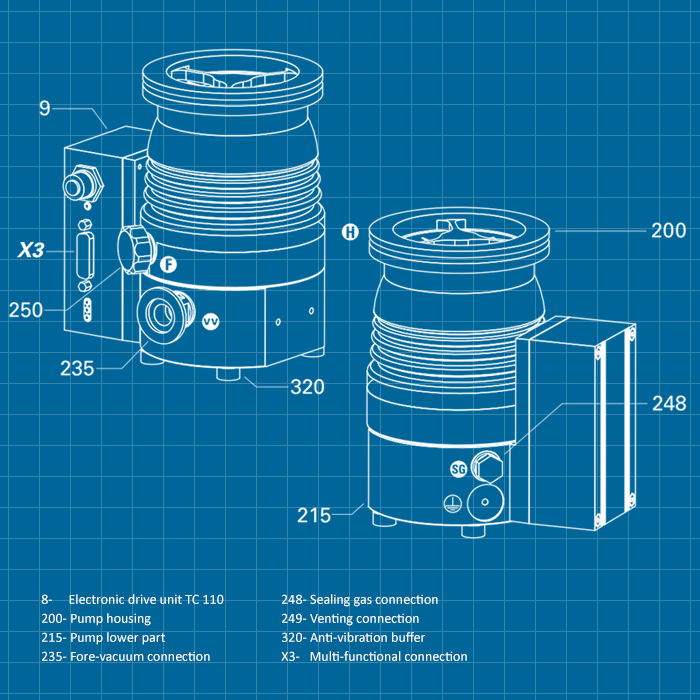 9

X3

250

235

F

VV

320

H

200

248

SG

215

8- Electronic drive unit TC 110
200- Pump housing
215- Pump lower part
235- Fore-vacuum connection

248- Sealing gas connection
249- Venting connection
320- Anti-vibration buffer
X3- Multi-functional connection