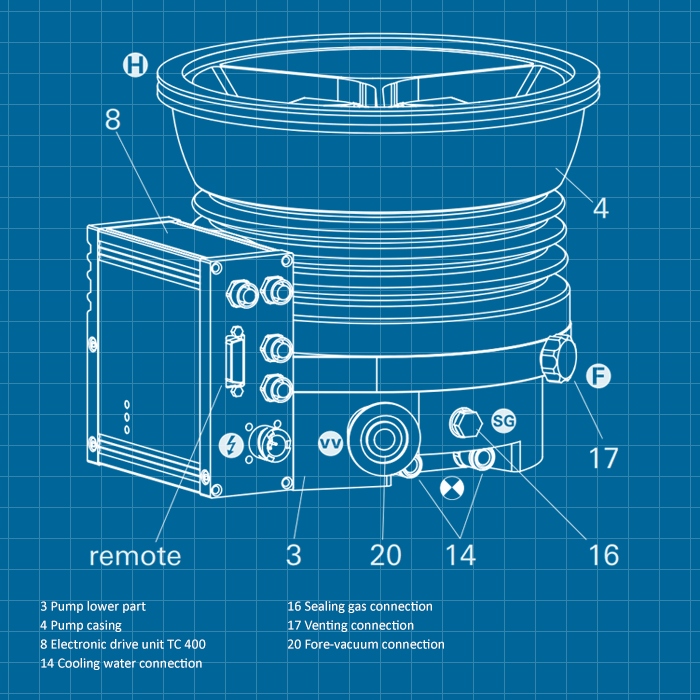 H

8

4

F

SG

VV

17

remote

3

20

14

16

3 Pump lower part
4 Pump casing
8 Electronic drive unit TC 400
14 Cooling water connection

16 Sealing gas connection
17 Venting connection
20 Fore-vacuum connection