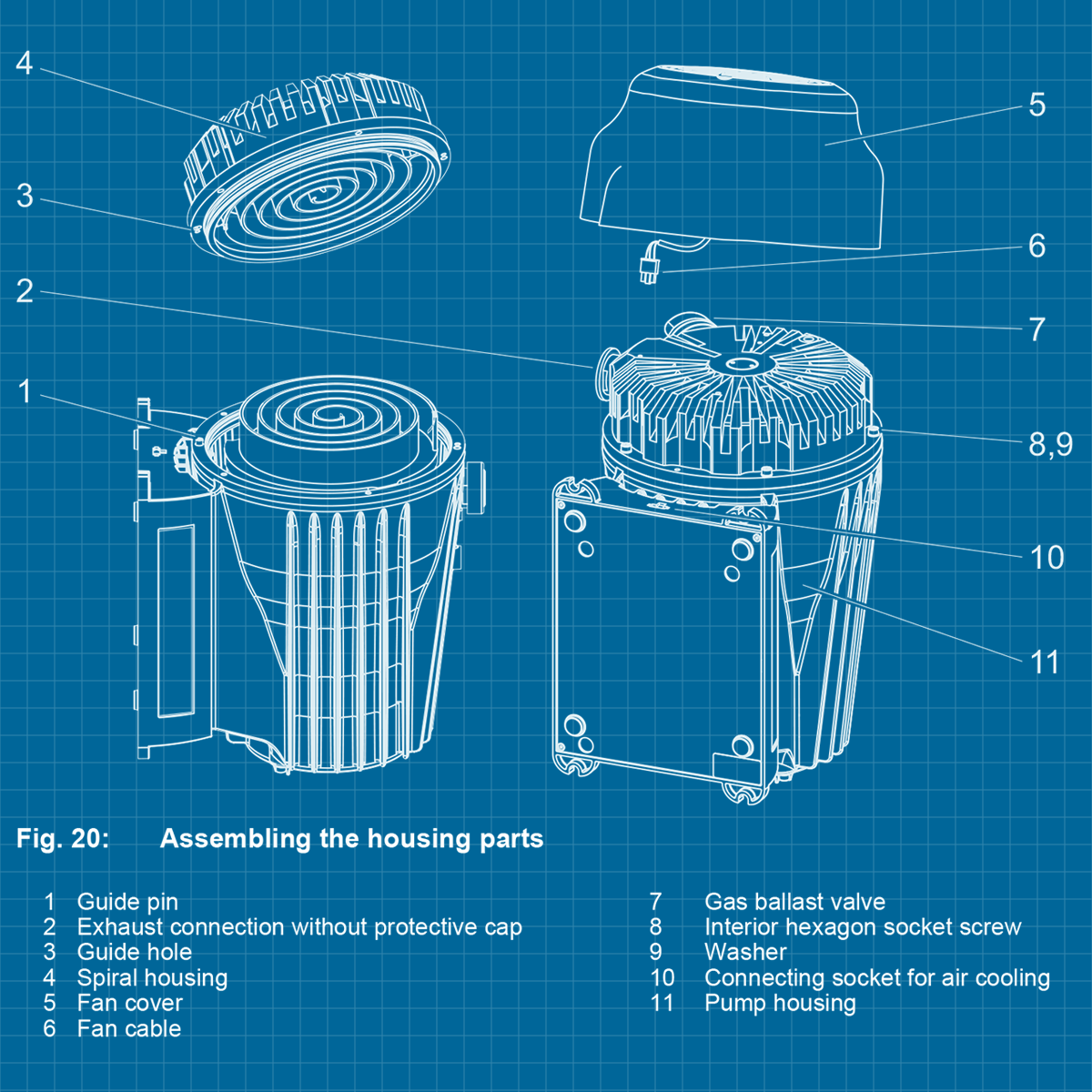 4

3

2

1

5

6

7

8,9

10

11

Fig. 20: Assembling the housing parts

1 Guide pin
2 Exhaust connection without protective cap
3 Guide hole
4 Spiral housing
5 Fan cover
6 Fan cable

7 Gas ballast valve
8 Interior hexagon socket screw
9 Washer
10 Connecting socket for air cooling
11 Pump housing