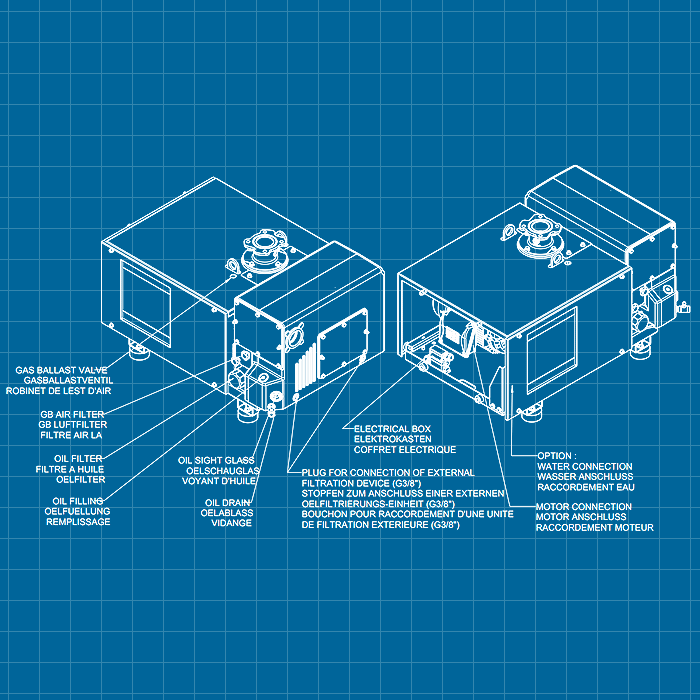 GAS BALLAST VALVE
GASBALLASTVENTIL
ROBINET DE LEST D'AIR

GB AIR FILTER
GB LUFTFILTER
FILTRE AIR LA

OIL FILTER
FILTRE A HUILE
OELFILTER

OIL FILLING
OELFUELLUNG
REMPLISSAGE

OIL SIGHT GLASS
OELSCHAUGLAS
VOYANT D'HUILE

OIL DRAIN
OELABLASS
VIDANGE

ELECTRICAL BOX
ELEKTROKASTEN
COFFRET ELECTRIQUE

PLUG FOR CONNECTION OF EXTERNAL FILTRATION DEVICE (G3/8")
STOPFEN ZUM ANSCHLUSS EINER EXTERNEN OELFILTRIERUNGS-EINHEIT (G3/8")
BOUCHON POUR RACCORDEMENT D'UNE UNITE DE FILTRATION EXTERIEURE (G3/8")

OPTION :
WATER CONNECTION
WASSER ANSCHLUSS
RACCORDEMENT EAU

MOTOR CONNECTION
MOTOR ANSCHLUSS
RACCORDEMENT MOTEUR