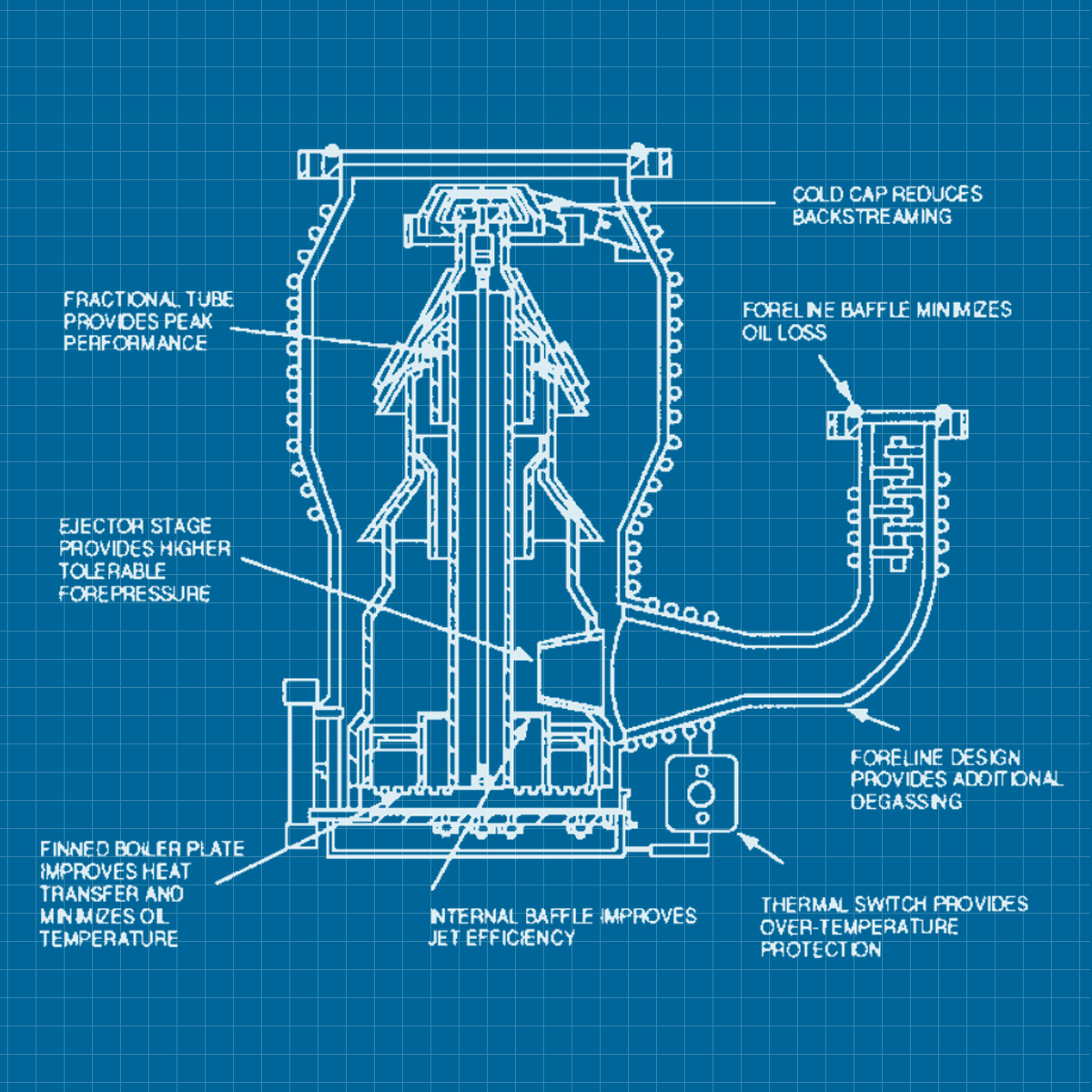 COLD CAP REDUCES BACKSTREAMING

FRACTIONAL TUBE PROVIDES PEAK PERFORMANCE

FORELINE BAFFLE MINIMIZES OIL LOSS

EJECTOR STAGE PROVIDES HIGHER TOLERABLE FOREPRESSURE

FORELINE DESIGN PROVIDES ADDITIONAL DEGASSING

FINNED BOILER PLATE IMPROVES HEAT TRANSFER AND MINIMIZES OIL TEMPERATURE

INTERNAL BAFFLE IMPROVES JET EFFICIENCY

THERMAL SWITCH PROVIDES OVER-TEMPERATURE PROTECTION