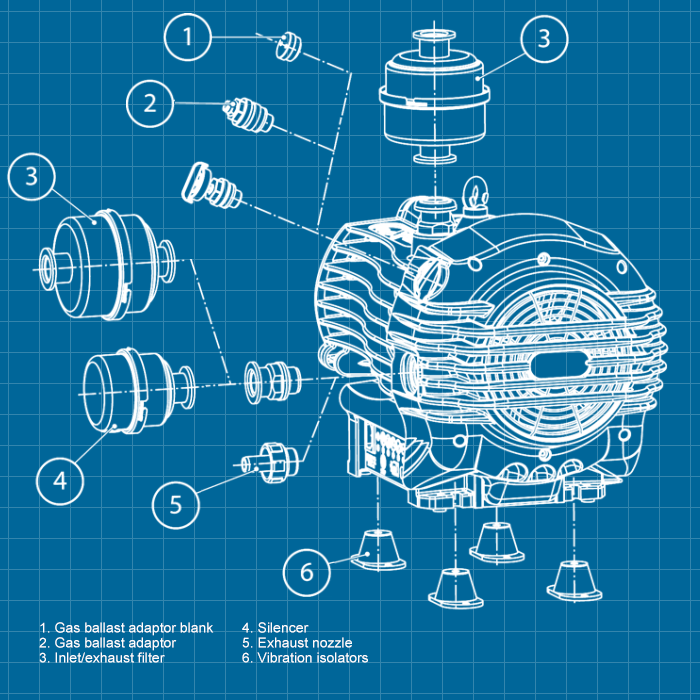 1
2
3
3
4
5
6

1. Gas ballast adaptor blank
2. Gas ballast adaptor
3. Inlet/exhaust filter

4. Silencer
5. Exhaust nozzle
6. Vibration isolators