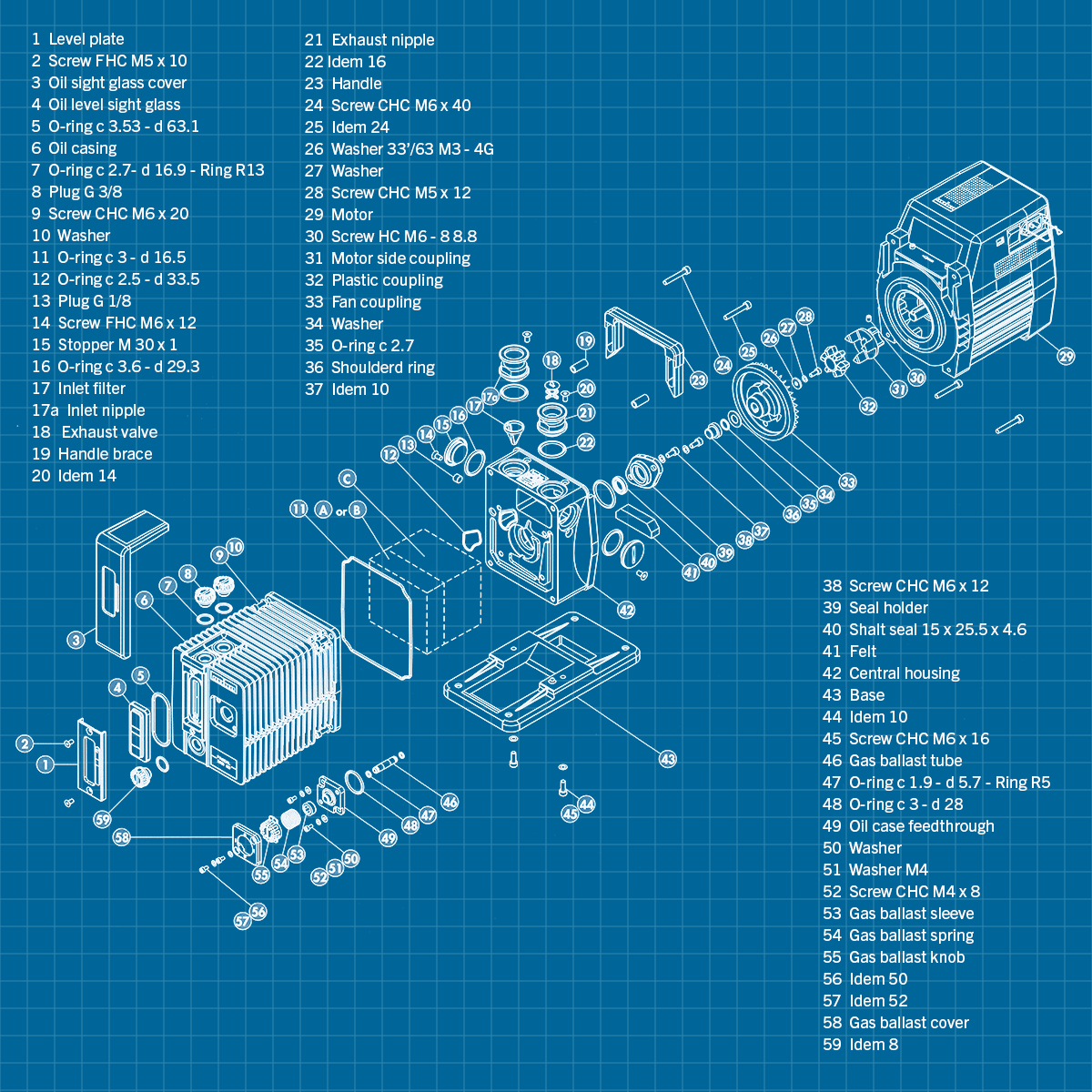 1 Level plate
2 Screw FHC M5 x 10
3 Oil sight glass cover
4 Oil level sight glass
5 O-ring c 3.53 - d 63.1
6 Oil casing
7 O-ring c 2.7- d 16.9 - Ring R13
8 Plug G 3/8
9 Screw CHC M6 x 20
10 Washer
11 O-ring c 3 - d 16.5
12 O-ring c 2.5 - d 33.5
13 Plug G 1/8
14 Screw FHC M6 x 12
15 Stopper M 30 x 1
16 O-ring c 3.6 - d 29.3
17 Inlet filter
17a Inlet nipple
18 Exhaust valve
19 Handle brace
20 Idem 14

21 Exhaust nipple
22 Idem 16
23 Handle
24 Screw CHC M6 x 40
25 Idem 24
26 Washer 33'/63 M3 - 4G
27 Washer
28 Screw CHC M5 x 12
29 Motor
30 Screw HC M6 - 8 8.8
31 Motor side coupling
32 Plastic coupling
33 Fan coupling
34 Washer
35 O-ring c 2.7
36 Shoulderd ring
37 Idem 10

38 Screw CHC M6 x 12
39 Seal holder
40 Shalt seal 15 x 25.5 x 4.6
41 Felt
42 Central housing
43 Base
44 Idem 10
45 Screw CHC M6 x 16
46 Gas ballast tube
47 O-ring c 1.9 - d 5.7 - Ring R5
48 O-ring c 3 - d 28
49 Oil case feedthrough
50 Washer
51 Washer M4
52 Screw CHC M4 x 8
53 Gas ballast sleeve
54 Gas ballast spring
55 Gas ballast knob
56 Idem 50
57 Idem 52
58 Gas ballast cover
59 Idem 8

1 2 3 4 5 6 7 8 9 10 11 A or B C 12 13 14 15 16 17 17a 18 19 20 21 22 23 24 25 26 27 28 29 30 31 32 33 34 35 36 37 38 39 40 41 42 43 44 45 46 47 48 49 50 51 52 53 54 55 56 57 58 59