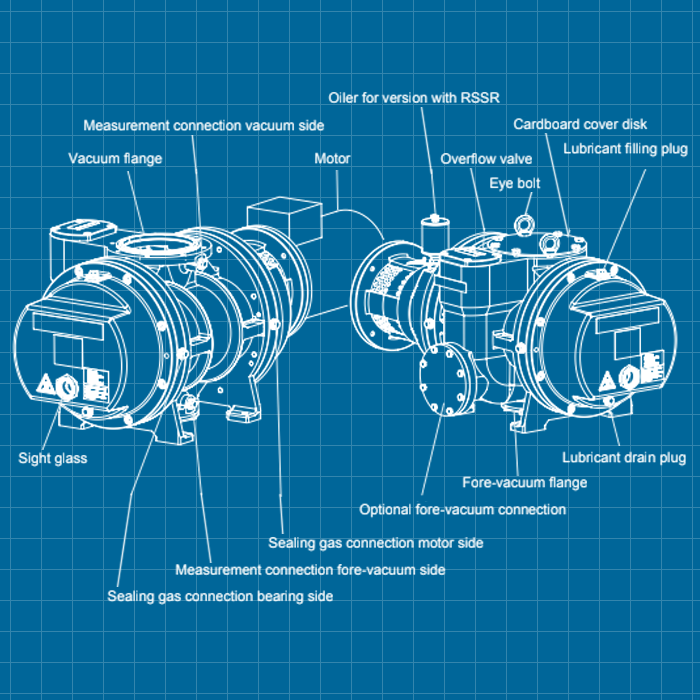 Oiler for version with RSSR
Measurement connection vacuum side
Cardboard cover disk
Lubricant filling plug
Vacuum flange
Motor
Overflow valve
Eye bolt
Sight glass
Lubricant drain plug
Fore-vacuum flange
Optional fore-vacuum connection
Sealing gas connection motor side
Measurement connection fore-vacuum side
Sealing gas connection bearing side