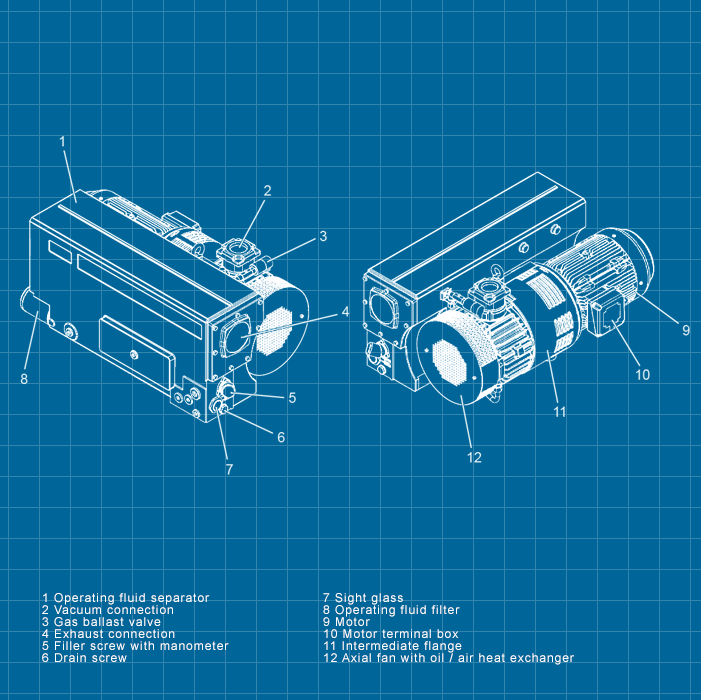 1
2
3
4
8
5
6
7
9
10
11
12

1 Operating fluid separator
2 Vacuum connection
3 Gas ballast valve
4 Exhaust connection
5 Filler screw with manometer
6 Drain screw

7 Sight glass
8 Operating fluid filter
9 Motor
10 Motor terminal box
11 Intermediate flange
12 Axial fan with oil / air heat exchanger