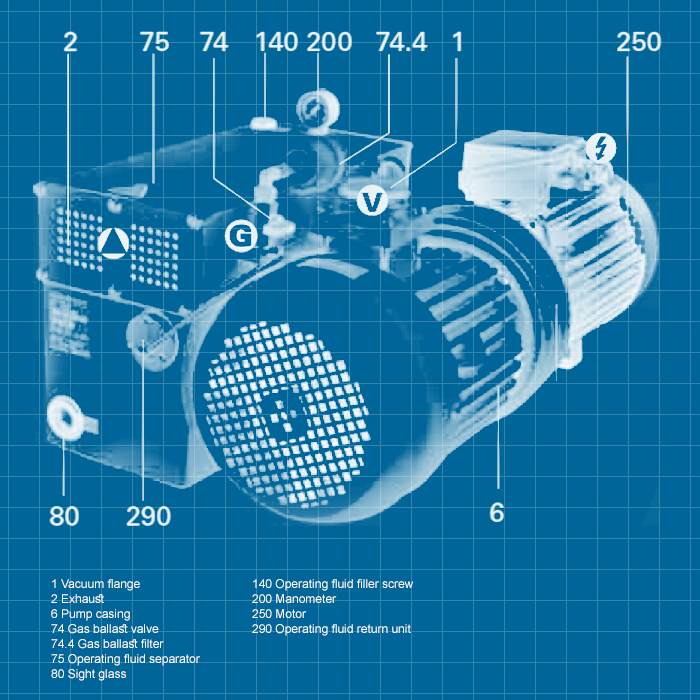 2 75 74 140 200 74.4 1 250

G

V

80 290 6

1 Vacuum flange
2 Exhaust
6 Pump casing
74 Gas ballast valve
74.4 Gas ballast filter
75 Operating fluid separator
80 Sight glass

140 Operating fluid filler screw
200 Manometer
250 Motor
290 Operating fluid return unit