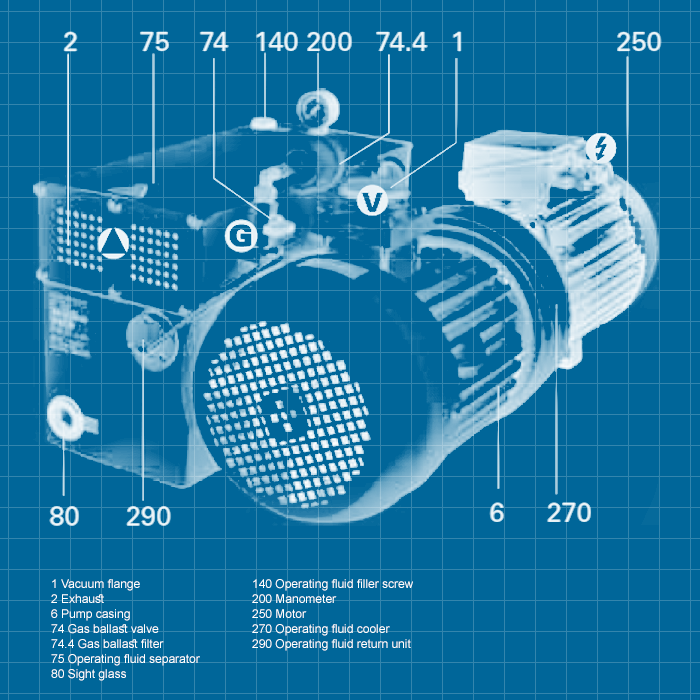 2 75 74 140 200 74.4 1 250

G V

80 290 6 270

1 Vacuum flange
2 Exhaust
6 Pump casing
74 Gas ballast valve
74.4 Gas ballast filter
75 Operating fluid separator
80 Sight glass

140 Operating fluid filler screw
200 Manometer
250 Motor
270 Operating fluid cooler
290 Operating fluid return unit