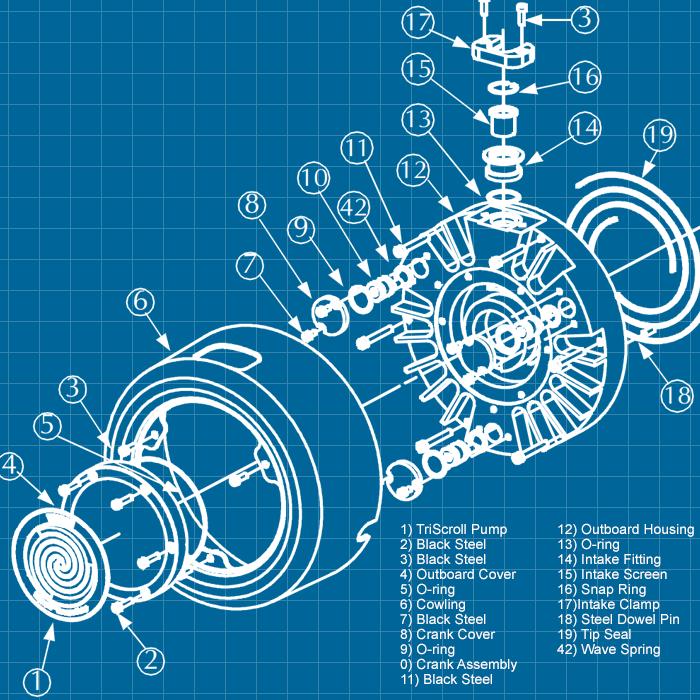 17
3
15
16
13
14
19
11
12
10
42
8
9
7
6
3
5
4
18
2
1

1) TriScroll Pump
2) Black Steel
3) Black Steel
4) Outboard Cover
5) O-ring
6) Cowling
7) Black Steel
8) Crank Cover
9) O-ring
0) Crank Assembly
11) Black Steel

12) Outboard Housing
13) O-ring
14) Intake Fitting
15) Intake Screen
16) Snap Ring
17)Intake Clamp
18) Steel Dowel Pin
19) Tip Seal
42) Wave Spring