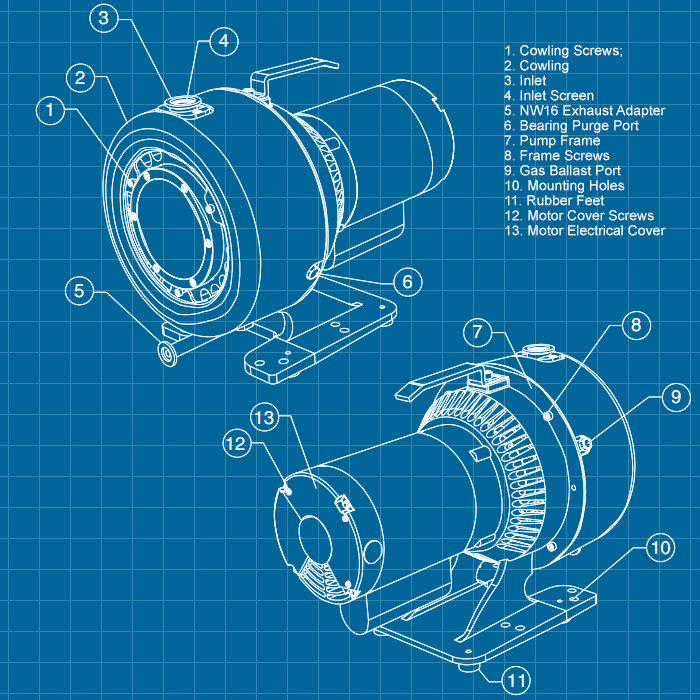 3
4
2
1
5
6

1. Cowling Screws;
2. Cowling
3. Inlet
4. Inlet Screen
5. NW16 Exhaust Adapter
6. Bearing Purge Port
7. Pump Frame
8. Frame Screws
9. Gas Ballast Port
10. Mounting Holes
11. Rubber Feet
12. Motor Cover Screws
13. Motor Electrical Cover

7
8
9
13
12
10
11