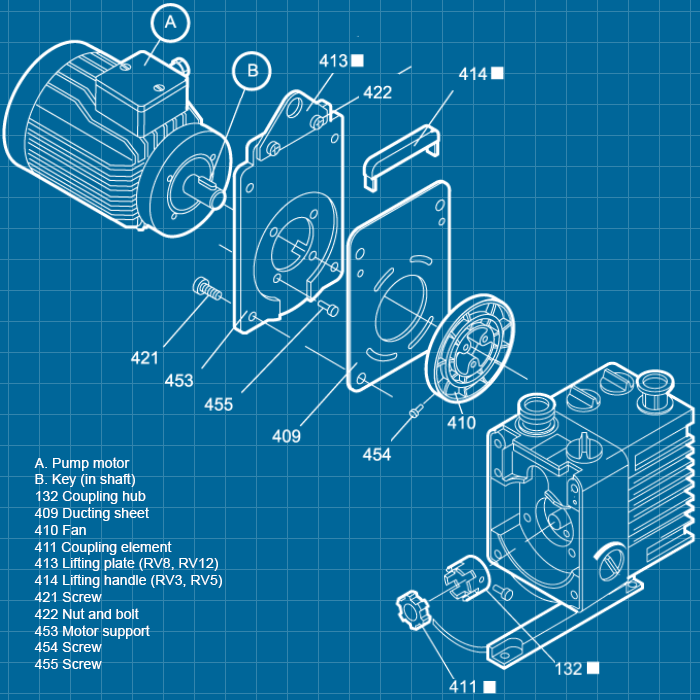 A

B

413 ■

422

414 ■

421

453

455

409

410

454

132 ■

411 ■

A. Pump motor
B. Key (in shaft)
132 Coupling hub
409 Ducting sheet
410 Fan
411 Coupling element
413 Lifting plate (RV8, RV12)
414 Lifting handle (RV3, RV5)
421 Screw
422 Nut and bolt
453 Motor support
454 Screw
455 Screw