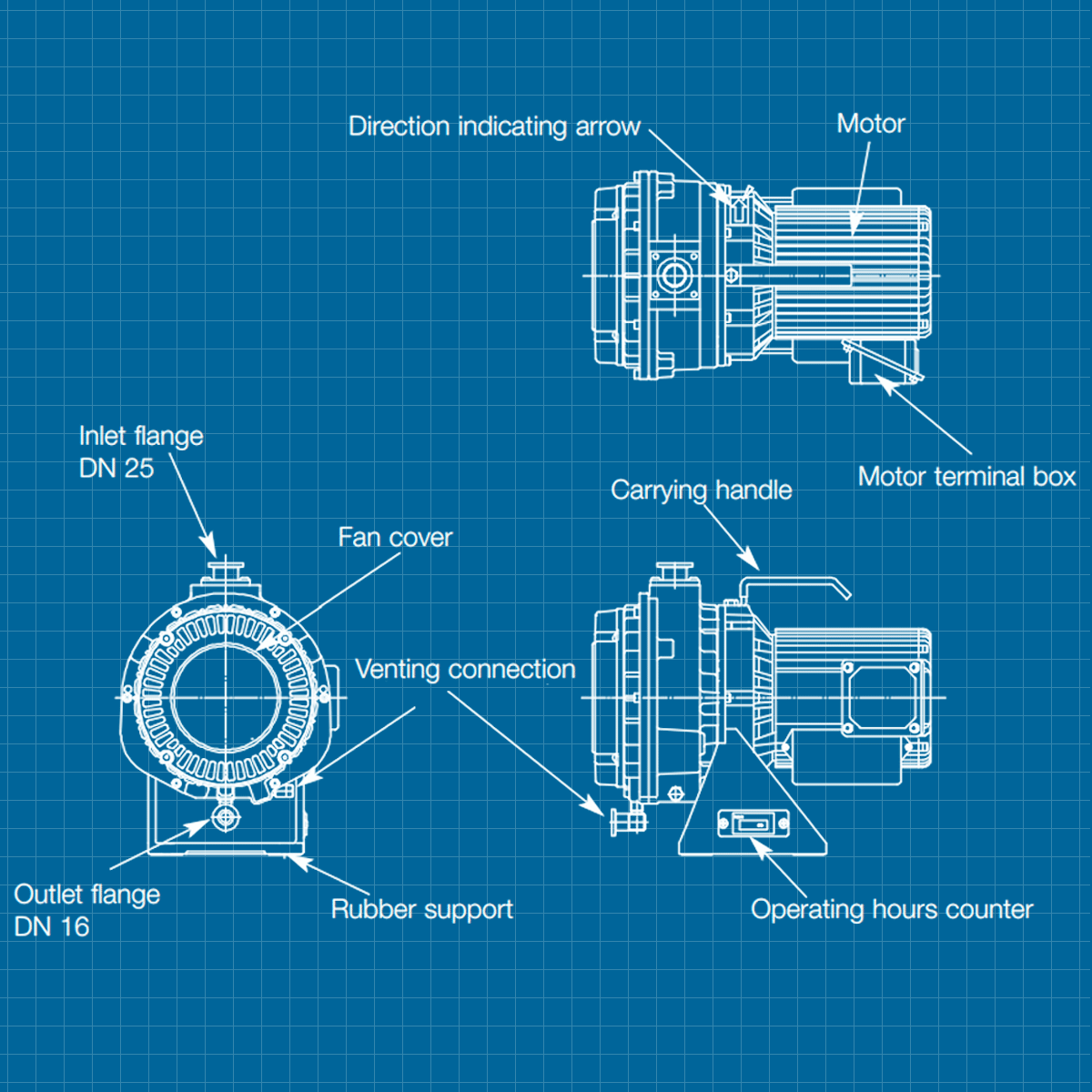 Direction indicating arrow

Motor

Motor terminal box

Inlet flange
DN 25

Fan cover

Carrying handle

Venting connection

Outlet flange
DN 16

Rubber support

Operating hours counter