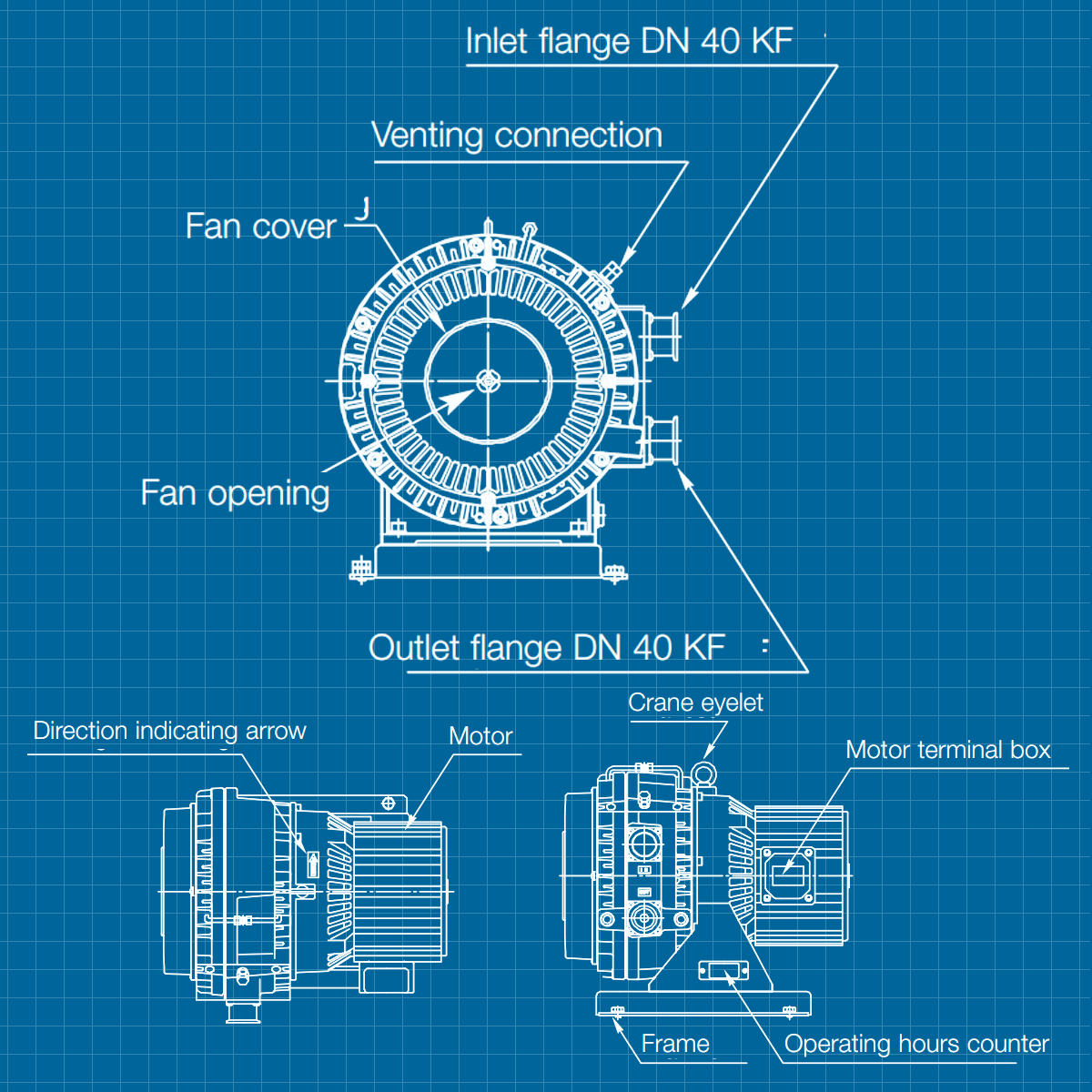 Inlet flange DN 40 KF

Venting connection

Fan cover

Fan opening

Outlet flange DN 40 KF

Direction indicating arrow

Motor

Crane eyelet

Motor terminal box

Frame

Operating hours counter