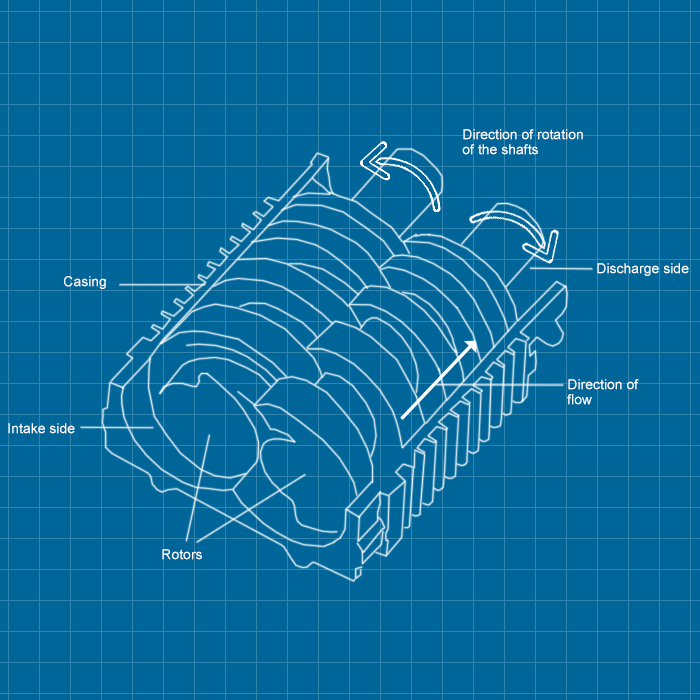 Direction of rotation of the shafts

Casing

Discharge side

Direction of flow

Intake side

Rotors