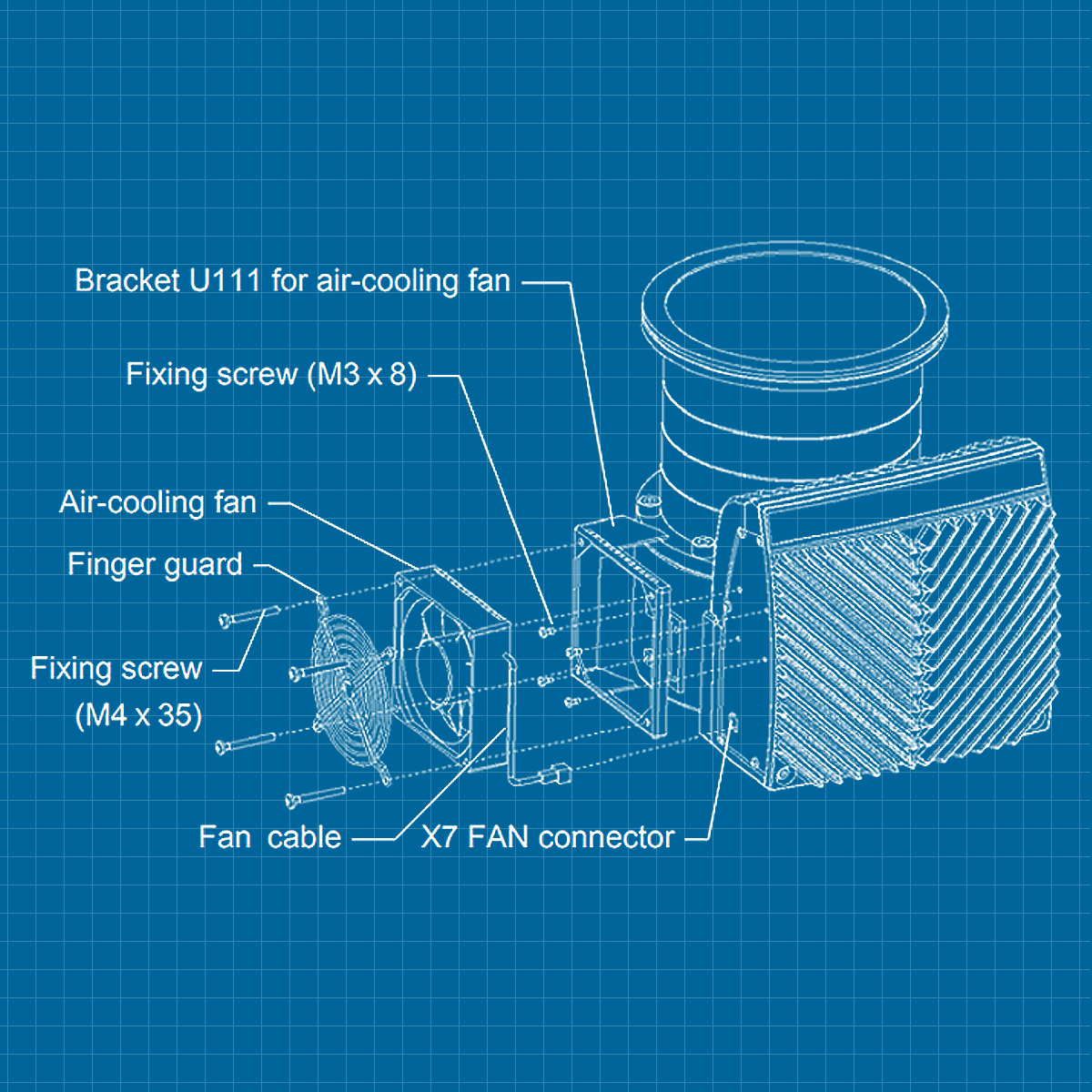 Bracket U111 for air-cooling fan

Fixing screw (M3 x 8)

Air-cooling fan

Finger guard

Fixing screw
(M4 x 35)

Fan cable

X7 FAN connector