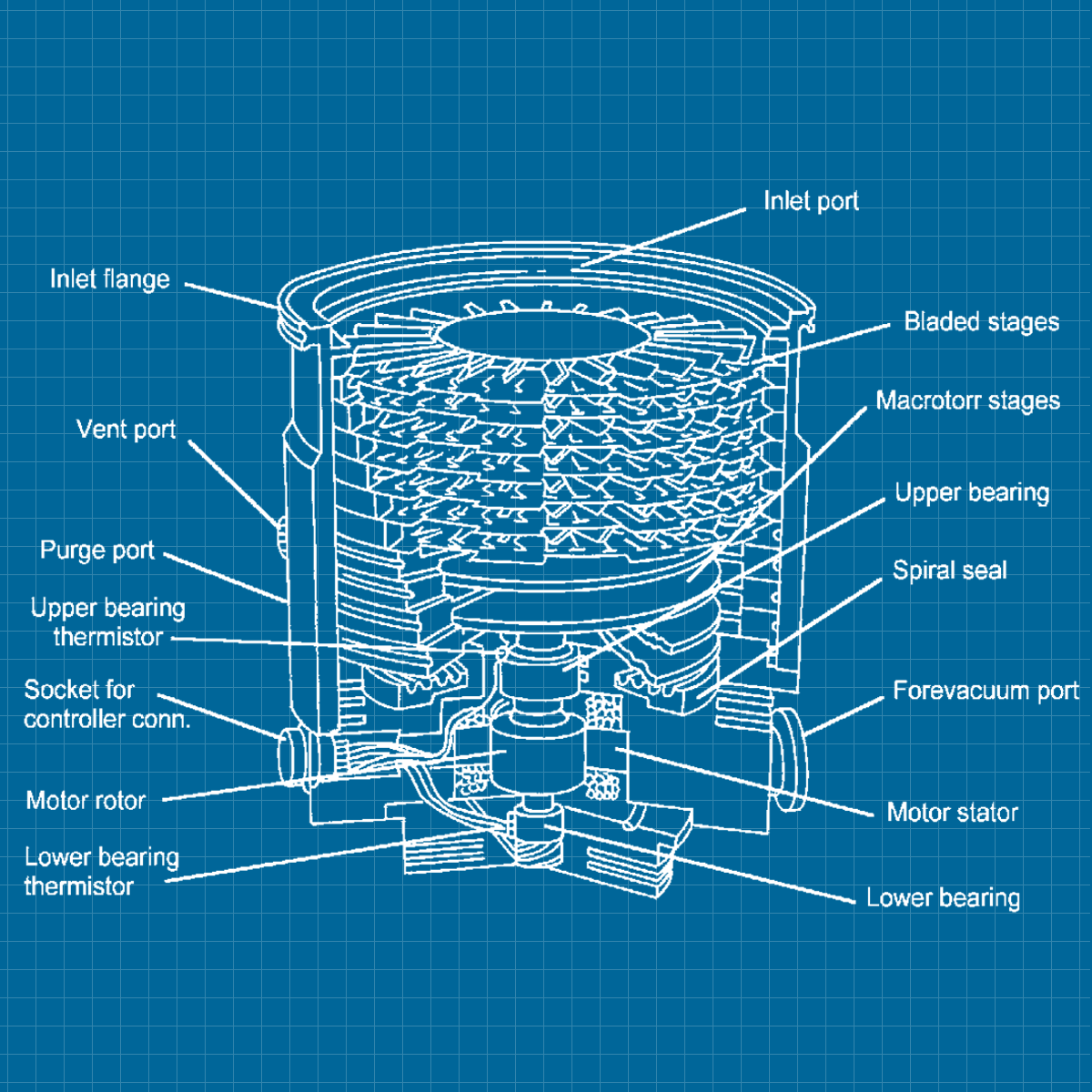 Inlet port
Inlet flange
Bladed stages
Macrotorr stages
Vent port
Upper bearing
Purge port
Spiral seal
Upper bearing thermistor
Socket for controller conn.
Forevacuum port
Motor rotor
Motor stator
Lower bearing thermistor
Lower bearing