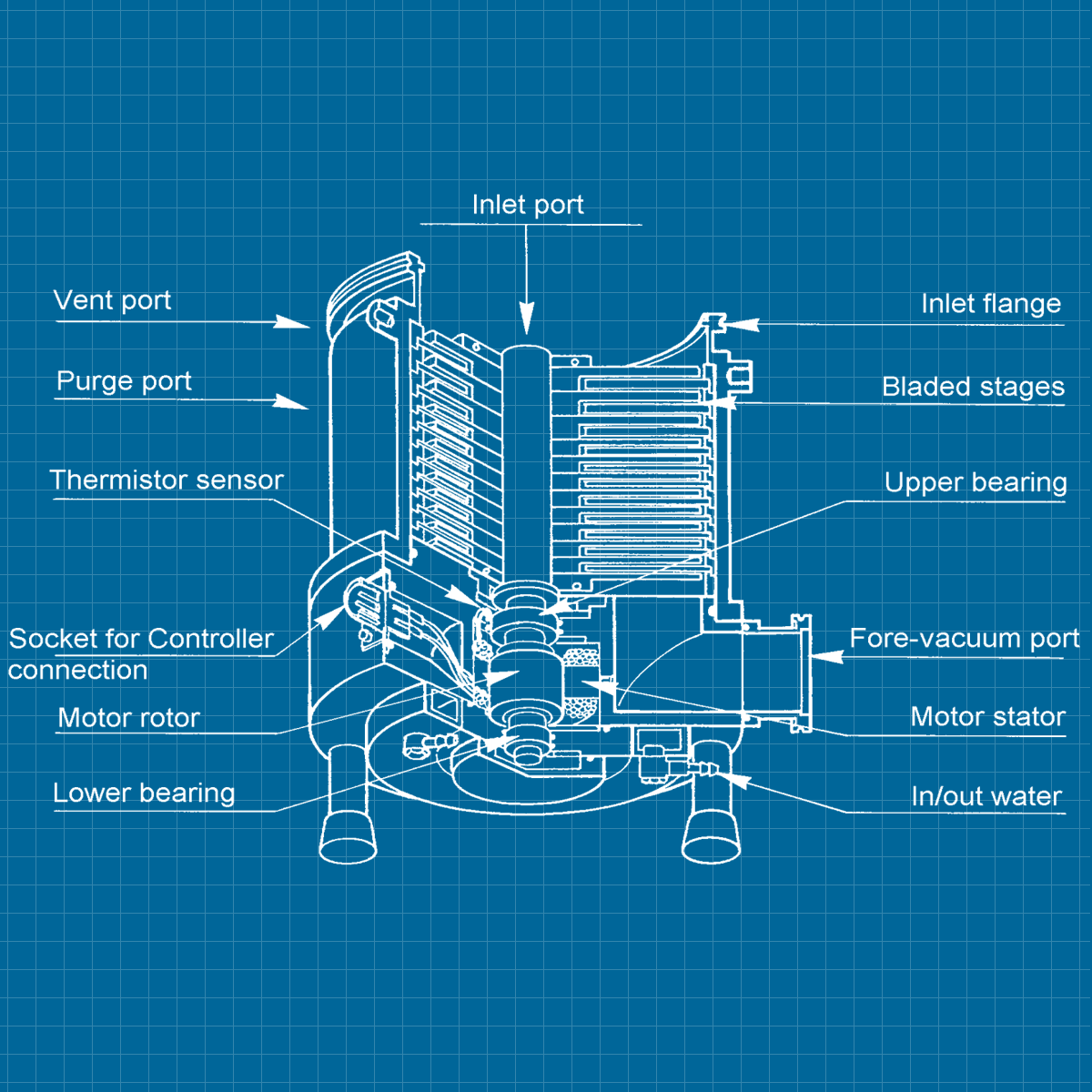 Inlet port

Vent port

Purge port

Thermistor sensor

Socket for Controller connection

Motor rotor

Lower bearing

Inlet flange

Bladed stages

Upper bearing

Fore-vacuum port

Motor stator

In/out water