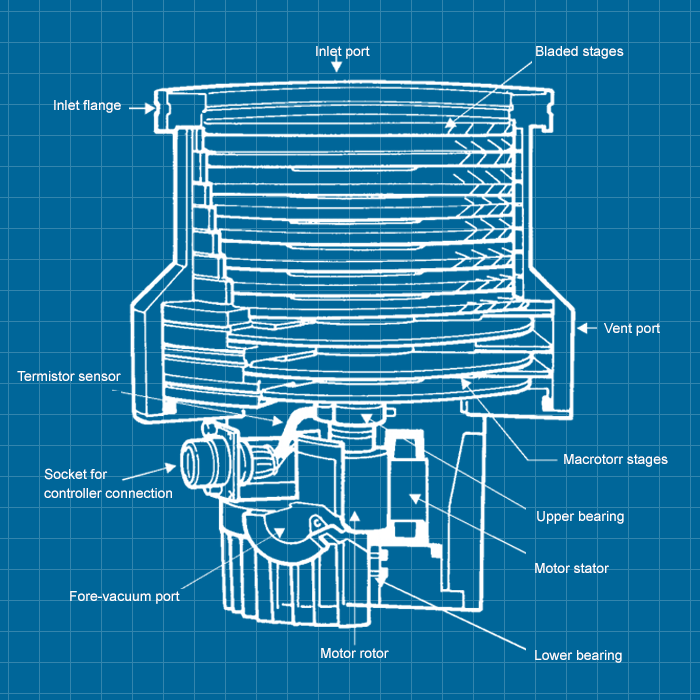 Inlet port

Bladed stages

Inlet flange

Vent port

Termistor sensor

Macrotorr stages

Socket for controller connection

Upper bearing

Motor stator

Fore-vacuum port

Motor rotor

Lower bearing