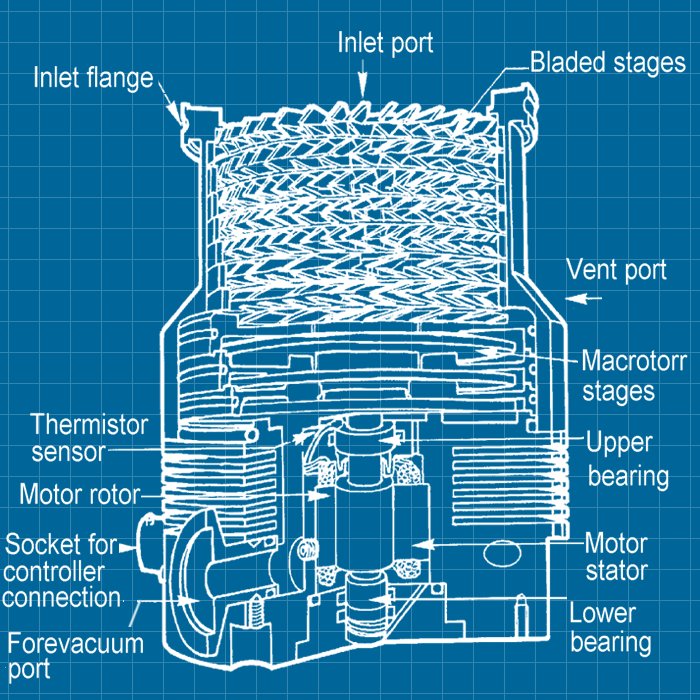 Inlet port
Inlet flange
Bladed stages
Vent port
Macrotorr stages
Thermistor sensor
Upper bearing
Motor rotor
Socket for controller connection
Motor stator
Lower bearing
Forevacuum port