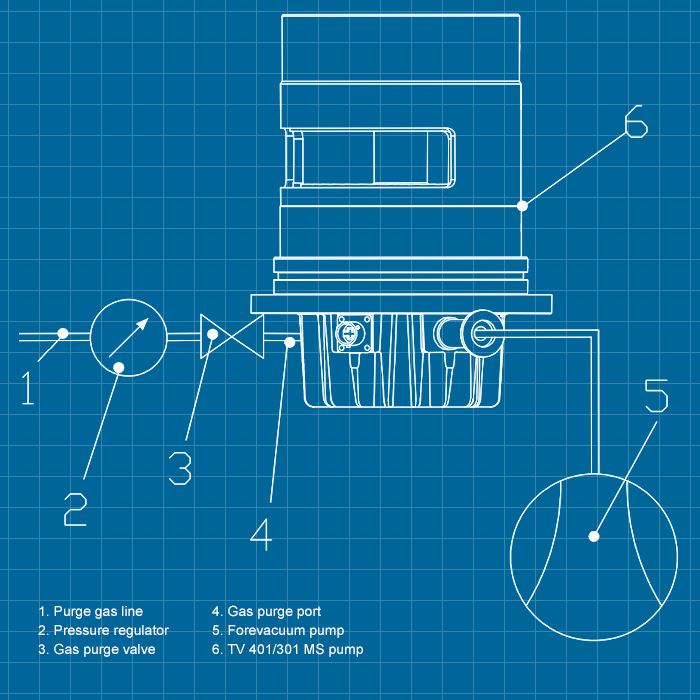 6

1

2

3

4

5

1. Purge gas line
2. Pressure regulator
3. Gas purge valve

4. Gas purge port
5. Forevacuum pump
6. TV 401/301 MS pump