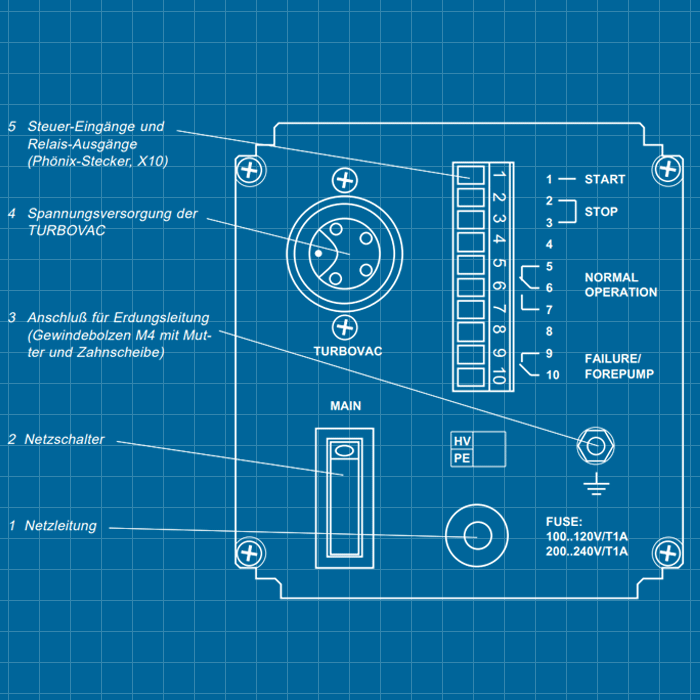 5 Steuer-Eingänge und Relais-Ausgänge (Phönix-Stecker, X10)

4 Spannungsversorgung der TURBOVAC

3 Anschluß für Erdungsleitung (Gewindebolzen M4 mit Mutter und Zahnscheibe)

2 Netzschalter

1 Netzleitung

TURBOVAC

MAIN

1 2 3 4 5 6 7 8 9 10

1 START
2
3 STOP
4
5
6 NORMAL OPERATION
7
8
9
10 FAILURE/ FOREPUMP

HV
PE

FUSE:
100..120V/T1A
200..240V/T1A