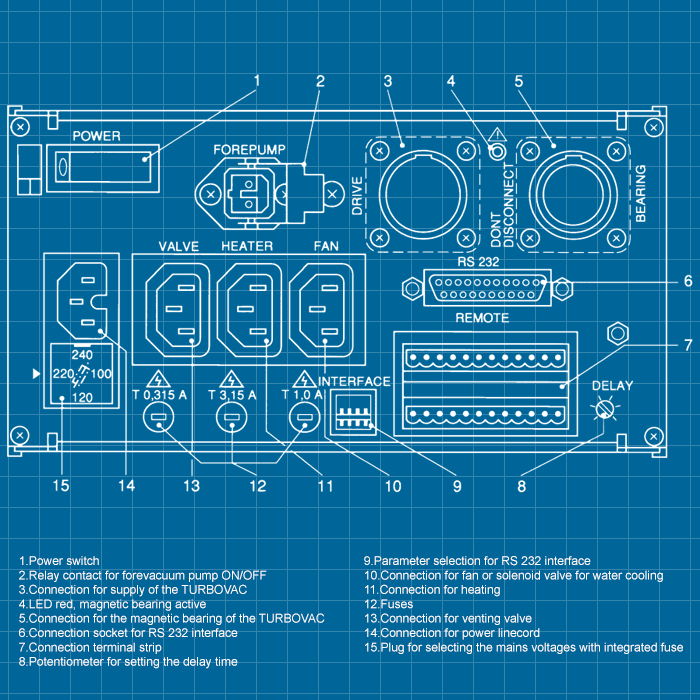 1 2 3 4 5

POWER

FOREPUMP

DRIVE

DONT DISCONNECT

BEARING

VALVE HEATER FAN

RS 232

6

REMOTE

7

240
220 100
120

T 0,315 A T 3,15 A T 1,0 A

INTERFACE

DELAY

15 14 13 12 11 10 9 8

1.Power switch
2.Relay contact for forevacuum pump ON/OFF
3.Connection for supply of the TURBOVAC
4.LED red, magnetic bearing active
5.Connection for the magnetic bearing of the TURBOVAC
6.Connection socket for RS 232 interface
7.Connection terminal strip
8.Potentiometer for setting the delay time

9.Parameter selection for RS 232 interface
10.Connection for fan or solenoid valve for water cooling
11.Connection for heating
12.Fuses
13.Connection for venting valve
14.Connection for power linecord
15.Plug for selecting the mains voltages with integrated fuse