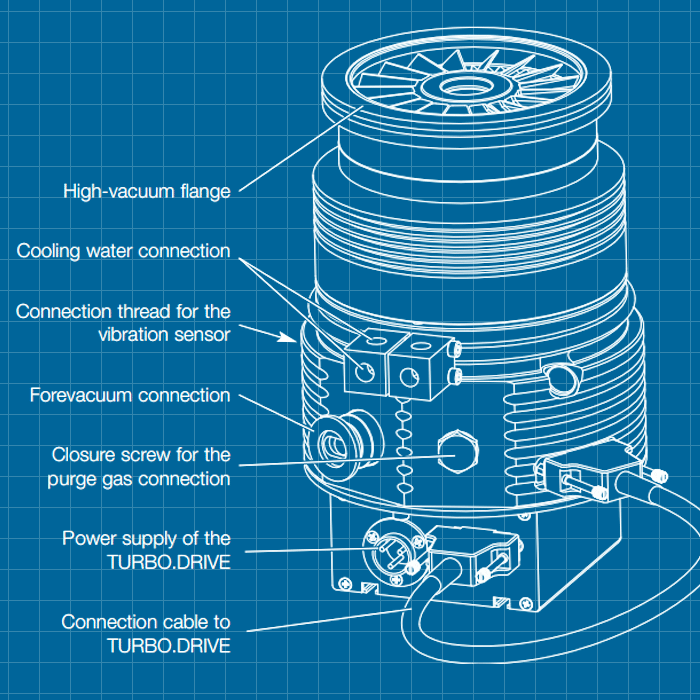 High-vacuum flange

Cooling water connection

Connection thread for the vibration sensor

Forevacuum connection

Closure screw for the purge gas connection

Power supply of the TURBO.DRIVE

Connection cable to TURBO.DRIVE