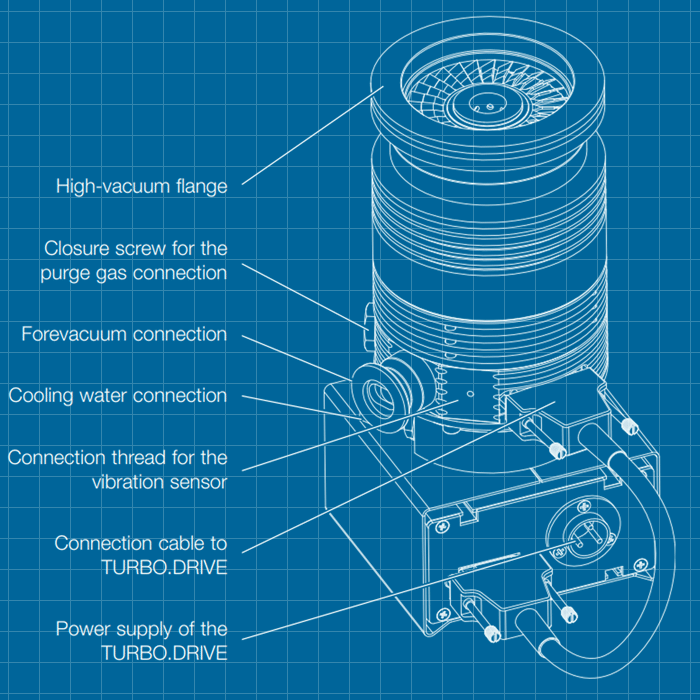 High-vacuum flange

Closure screw for the purge gas connection

Forevacuum connection

Cooling water connection

Connection thread for the vibration sensor

Connection cable to TURBO.DRIVE

Power supply of the TURBO.DRIVE