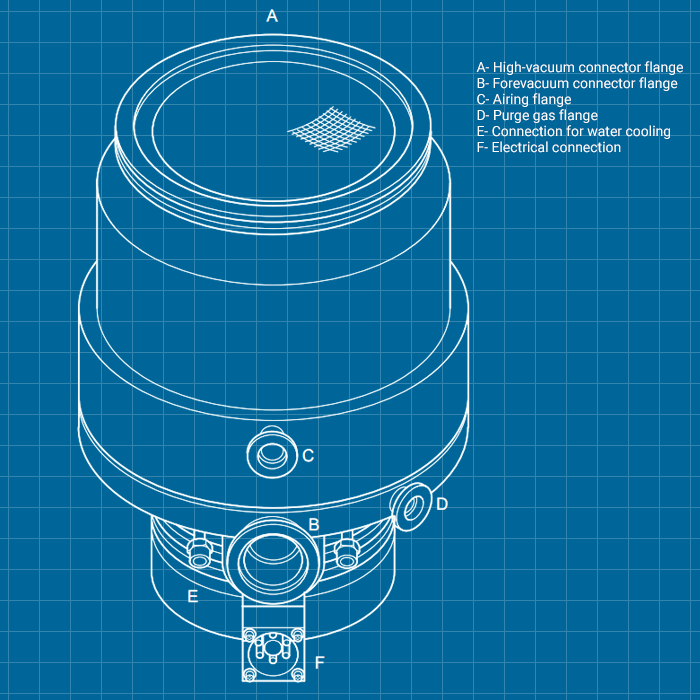 A

A- High-vacuum connector flange
B- Forevacuum connector flange
C- Airing flange
D- Purge gas flange
E- Connection for water cooling
F- Electrical connection

C

D

B

E

F