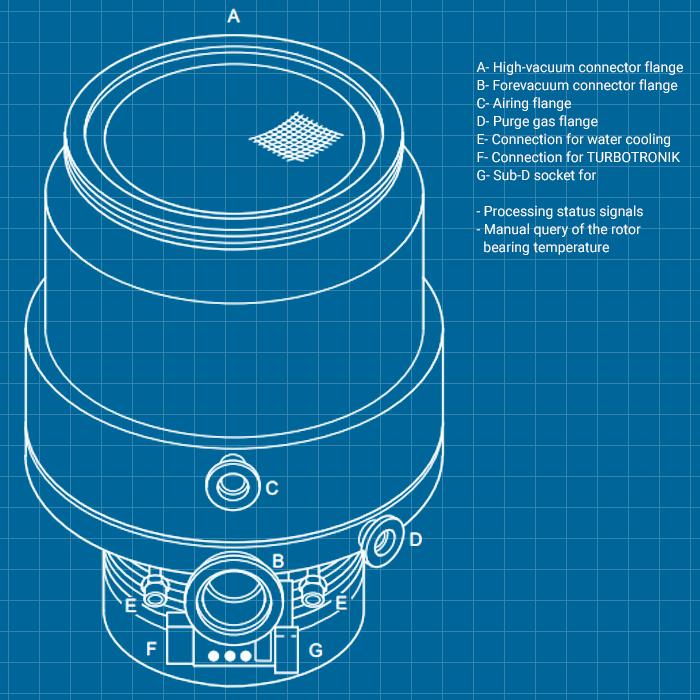 A

A- High-vacuum connector flange
B- Forevacuum connector flange
C- Airing flange
D- Purge gas flange
E- Connection for water cooling
F- Connection for TURBOTRONIK
G- Sub-D socket for

- Processing status signals
- Manual query of the rotor bearing temperature

C

D

B

E

E

F

G