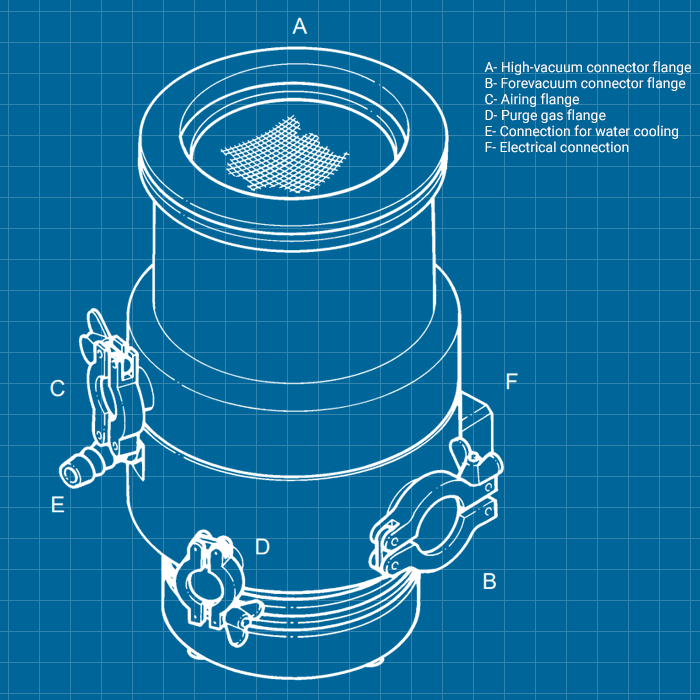 A

A- High-vacuum connector flange
B- Forevacuum connector flange
C- Airing flange
D- Purge gas flange
E- Connection for water cooling
F- Electrical connection

C

F

E

D

B