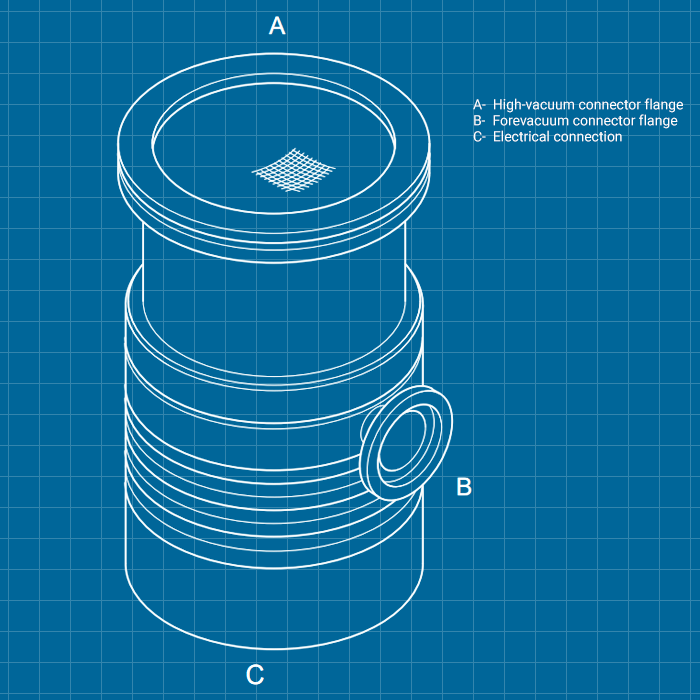 A

A- High-vacuum connector flange
B- Forevacuum connector flange
C- Electrical connection

B

C